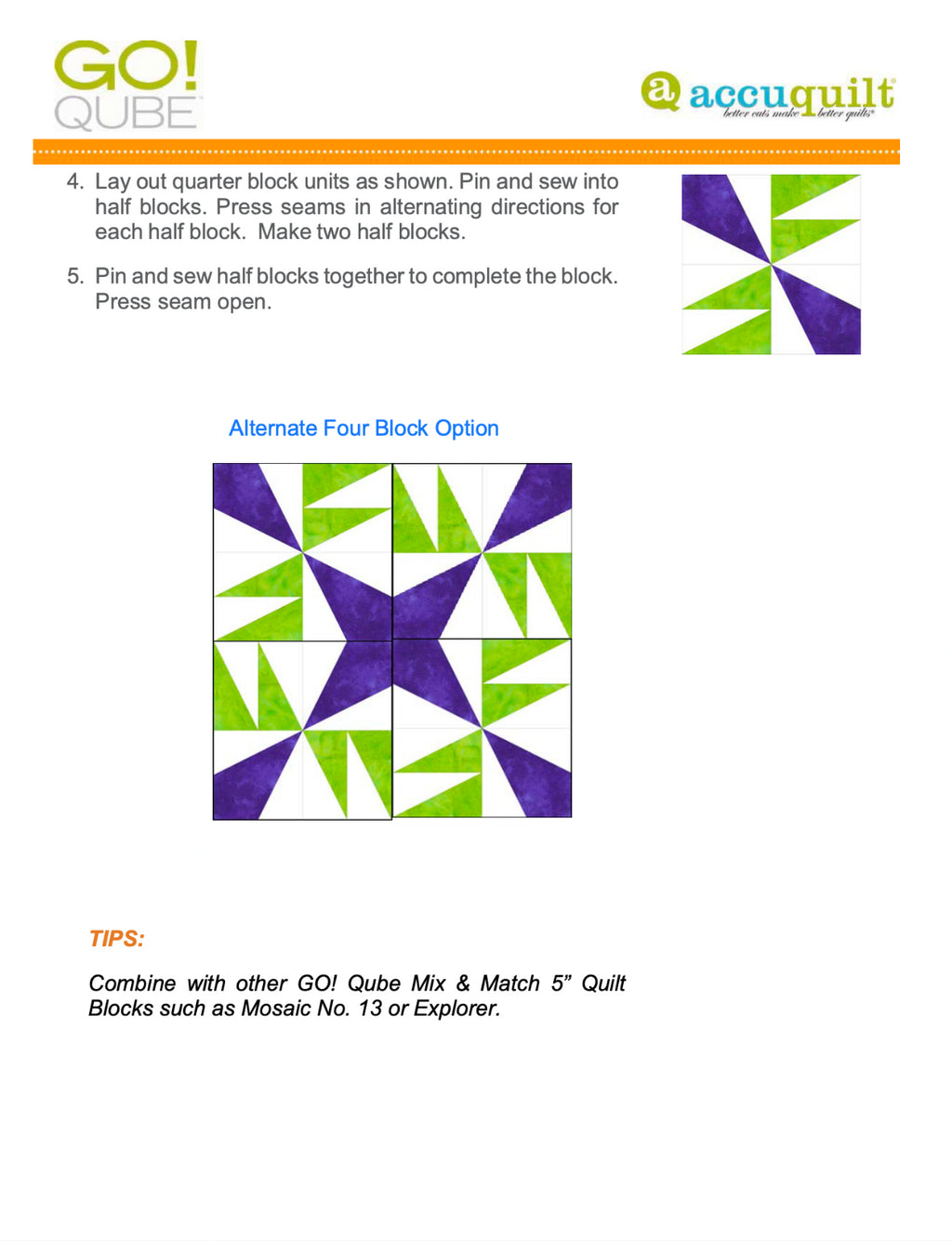 GO! QUBE

a accuquilt
better cuts make better quilts

4. Lay out quarter block units as shown. Pin and sew into half blocks. Press seams in alternating directions for each half block. Make two half blocks.

5. Pin and sew half blocks together to complete the block. Press seam open.

Alternate Four Block Option

TIPS:

Combine with other GO! Qube Mix & Match 5” Quilt Blocks such as Mosaic No. 13 or Explorer.