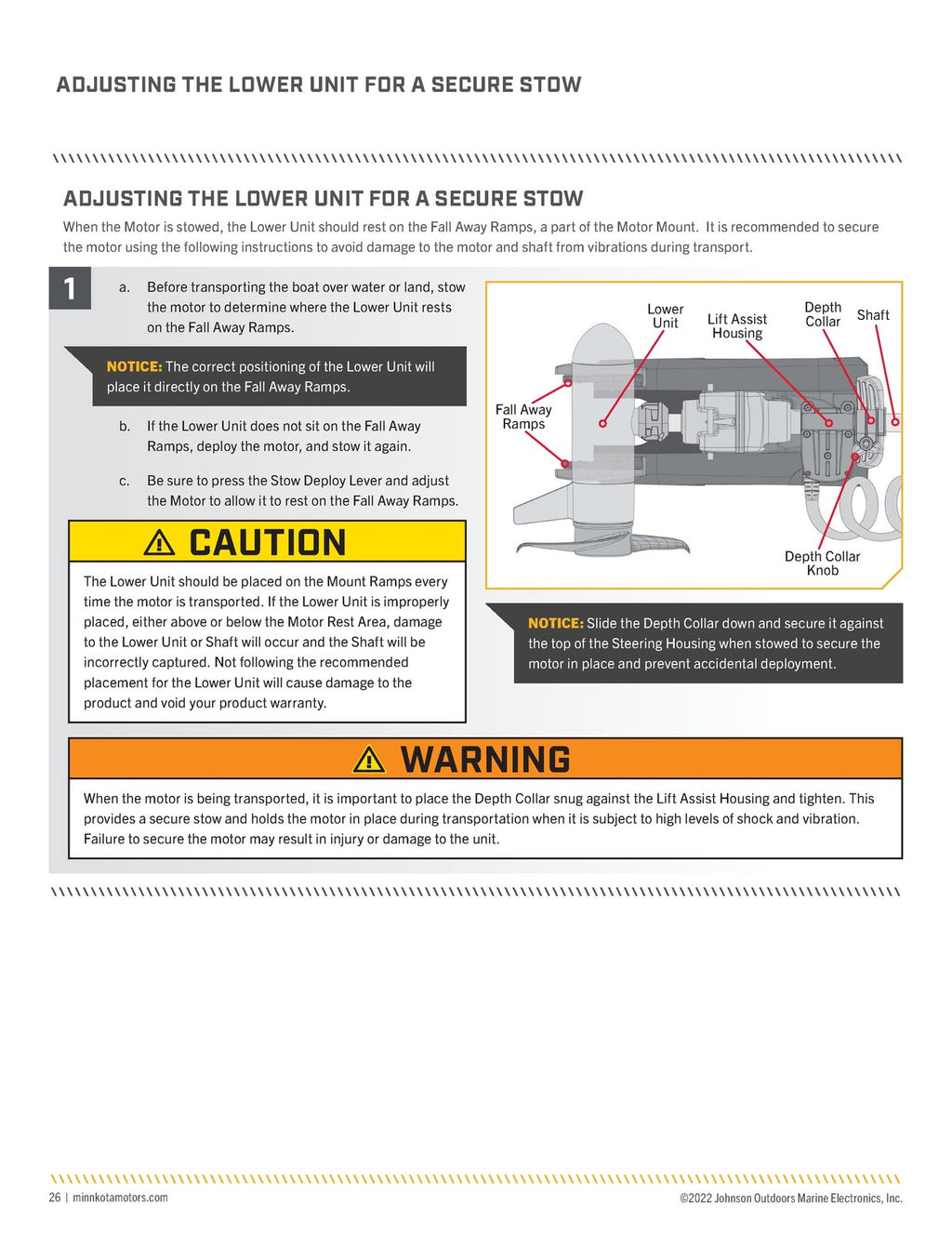 ADJUSTING THE LOWER UNIT FOR A SECURE STOW

ADJUSTING THE LOWER UNIT FOR A SECURE STOW

When the Motor is stowed, the Lower Unit should rest on the Fall Away Ramps, a part of the Motor Mount. It is recommended to secure the motor using the following instructions to avoid damage to the motor and shaft from vibrations during transport.

1

a. Before transporting the boat over water or land, stow the motor to determine where the Lower Unit rests on the Fall Away Ramps.

NOTICE: The correct positioning of the Lower Unit will place it directly on the Fall Away Ramps.

b. If the Lower Unit does not sit on the Fall Away Ramps, deploy the motor, and stow it again.

c. Be sure to press the Stow Deploy Lever and adjust the Motor to allow it to rest on the Fall Away Ramps.

CAUTION

The Lower Unit should be placed on the Mount Ramps every time the motor is transported. If the Lower Unit is improperly placed, either above or below the Motor Rest Area, damage to the Lower Unit or Shaft will occur and the Shaft will be incorrectly captured. Not following the recommended placement for the Lower Unit will cause damage to the product and void your product warranty.

Lower Unit

Lift Assist Housing

Depth Collar

Shaft

Fall Away Ramps

Depth Collar Knob

NOTICE: Slide the Depth Collar down and secure it against the top of the Steering Housing when stowed to secure the motor in place and prevent accidental deployment.

WARNING

When the motor is being transported, it is important to place the Depth Collar snug against the Lift Assist Housing and tighten. This provides a secure stow and holds the motor in place during transportation when it is subject to high levels of shock and vibration. Failure to secure the motor may result in injury or damage to the unit.

26 | minnkotamotors.com

©2022 Johnson Outdoors Marine Electronics, Inc.