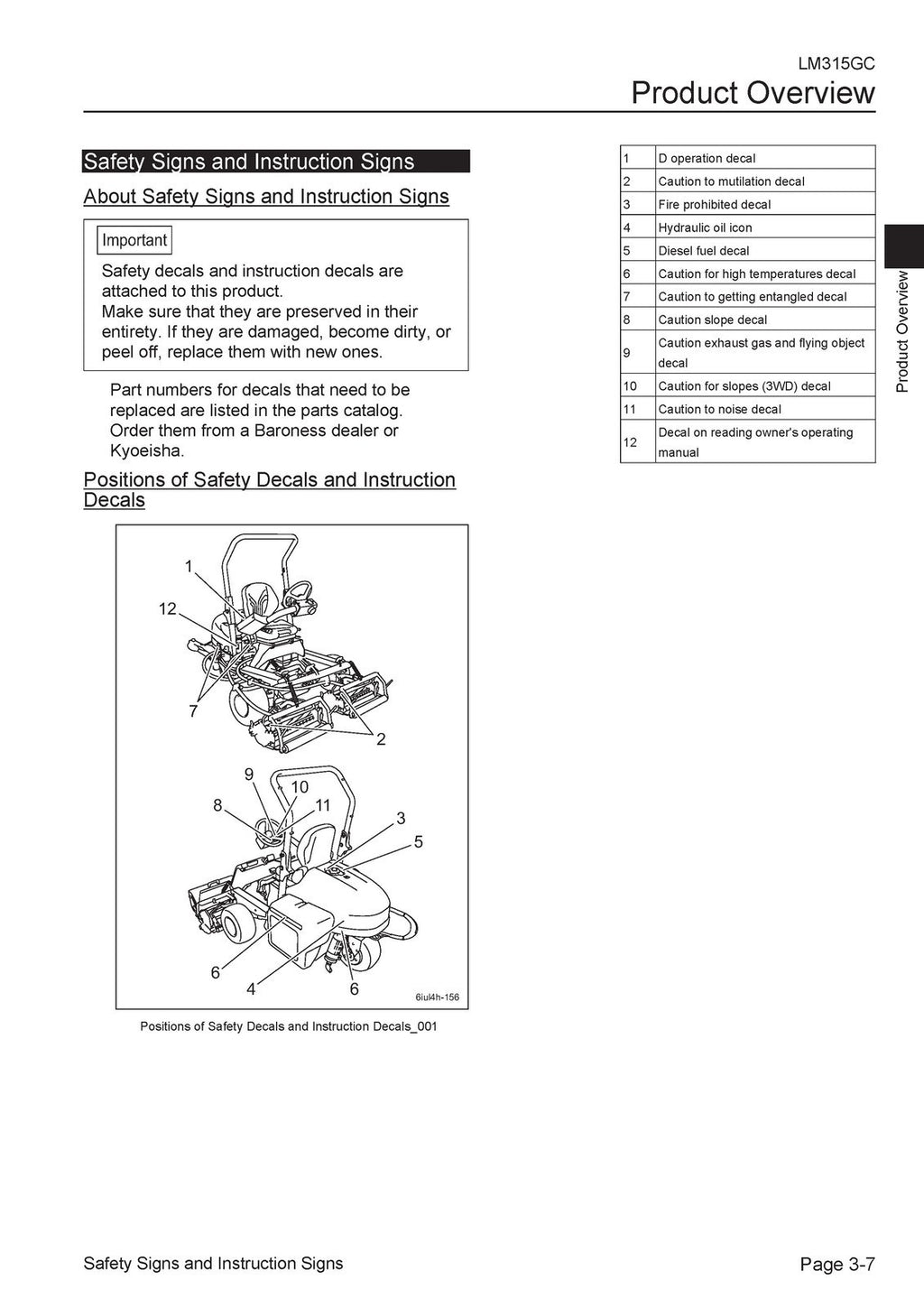 LM315GC
Product Overview

Safety Signs and Instruction Signs

About Safety Signs and Instruction Signs

Important

Safety decals and instruction decals are attached to this product.
Make sure that they are preserved in their entirety. If they are damaged, become dirty, or peel off, replace them with new ones.

Part numbers for decals that need to be replaced are listed in the parts catalog. Order them from a Baroness dealer or Kyoeisha.

Positions of Safety Decals and Instruction Decals

1
12
7
2
9
10
8
11
3
5
6
4
6
6iul4h-156

Positions of Safety Decals and Instruction Decals_001

| 1 | D operation decal |
|---|---|
| 2 | Caution to mutilation decal |
| 3 | Fire prohibited decal |
| 4 | Hydraulic oil icon |
| 5 | Diesel fuel decal |
| 6 | Caution for high temperatures decal |
| 7 | Caution to getting entangled decal |
| 8 | Caution slope decal |
| 9 | Caution exhaust gas and flying object decal |
| 10 | Caution for slopes (3WD) decal |
| 11 | Caution to noise decal |
| 12 | Decal on reading owner's operating manual |

Product Overview

Safety Signs and Instruction Signs
Page 3-7