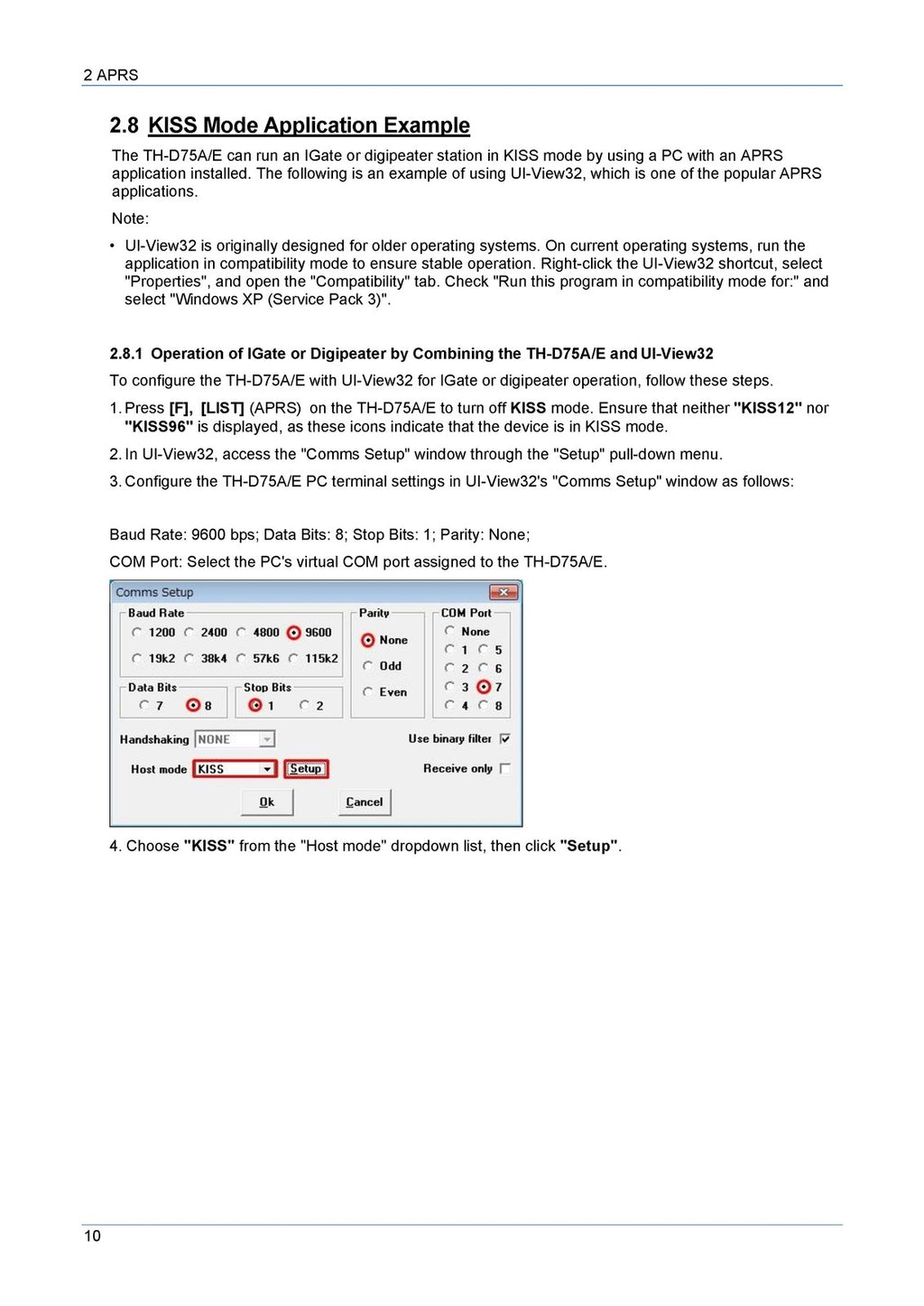 2 APRS

2.8 KISS Mode Application Example

The TH-D75A/E can run an IGate or digipeater station in KISS mode by using a PC with an APRS application installed. The following is an example of using UI-View32, which is one of the popular APRS applications.

Note:

• UI-View32 is originally designed for older operating systems. On current operating systems, run the application in compatibility mode to ensure stable operation. Right-click the UI-View32 shortcut, select "Properties", and open the "Compatibility" tab. Check "Run this program in compatibility mode for:" and select "Windows XP (Service Pack 3)".

2.8.1 Operation of IGate or Digipeater by Combining the TH-D75A/E and UI-View32

To configure the TH-D75A/E with UI-View32 for IGate or digipeater operation, follow these steps.

1. Press [F], [LIST] (APRS) on the TH-D75A/E to turn off KISS mode. Ensure that neither "KISS12" nor "KISS96" is displayed, as these icons indicate that the device is in KISS mode.

2. In UI-View32, access the "Comms Setup" window through the "Setup" pull-down menu.

3. Configure the TH-D75A/E PC terminal settings in UI-View32's "Comms Setup" window as follows:

Baud Rate: 9600 bps; Data Bits: 8; Stop Bits: 1; Parity: None;

COM Port: Select the PC's virtual COM port assigned to the TH-D75A/E.

Comms Setup
Baud Rate
1200 2400 4800 9600
19k2 38k4 57k6 115k2
Data Bits
7 8
Stop Bits
1 2
Parity
None
Odd
Even
COM Port
None
1 5
2 6
3 7
4 8
Handshaking NONE
Use binary filter
Host mode KISS Setup
Receive only
Ok Cancel

4. Choose "KISS" from the "Host mode" dropdown list, then click "Setup".

10