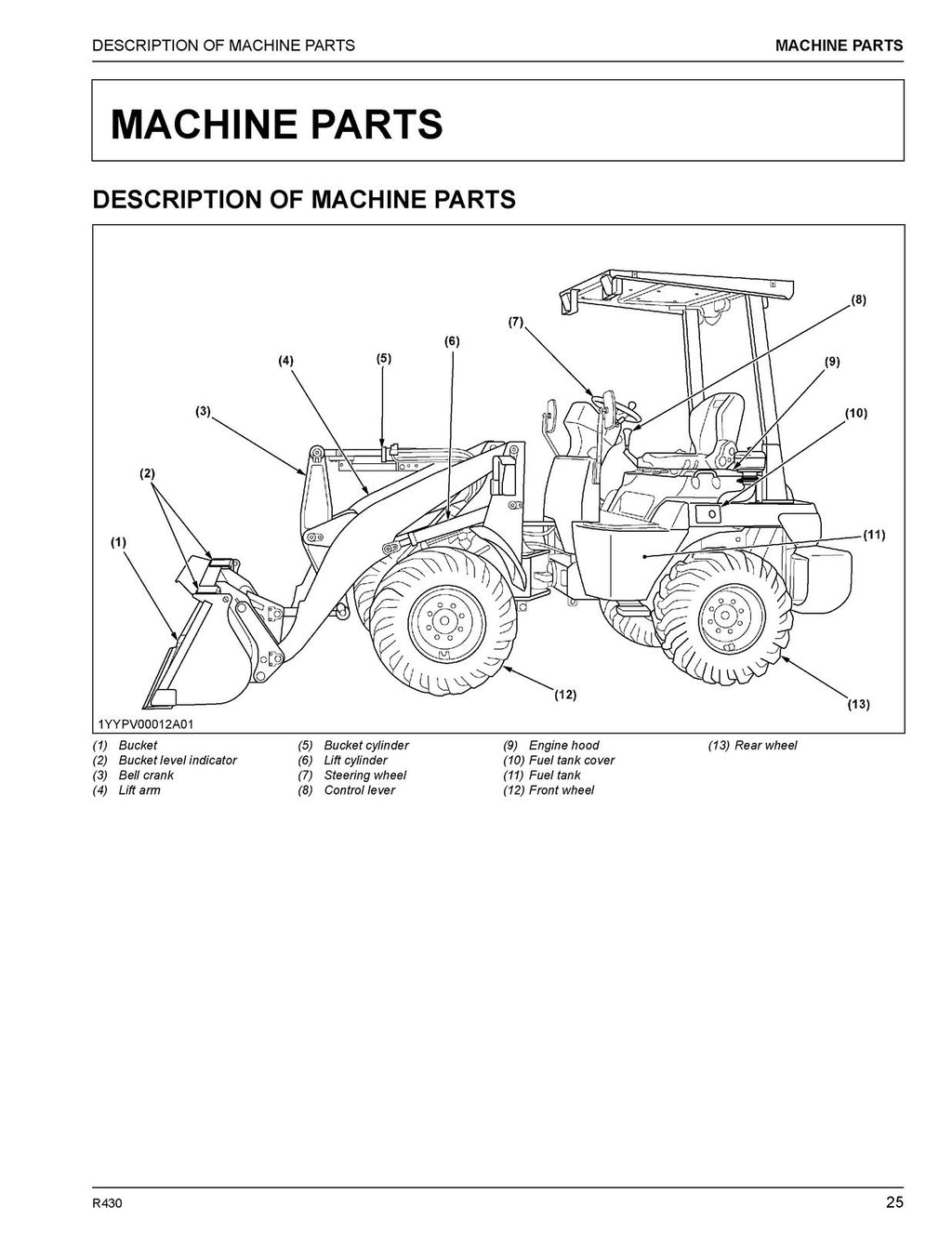 DESCRIPTION OF MACHINE PARTS

MACHINE PARTS

MACHINE PARTS

DESCRIPTION OF MACHINE PARTS

(1)
(2)
(3)
(4)
(5)
(6)
(7)
(8)
(9)
(10)
(11)
(12)
(13)

1YYPV00012A01

(1) Bucket
(2) Bucket level indicator
(3) Bell crank
(4) Lift arm
(5) Bucket cylinder
(6) Lift cylinder
(7) Steering wheel
(8) Control lever
(9) Engine hood
(10) Fuel tank cover
(11) Fuel tank
(12) Front wheel
(13) Rear wheel

R430

25