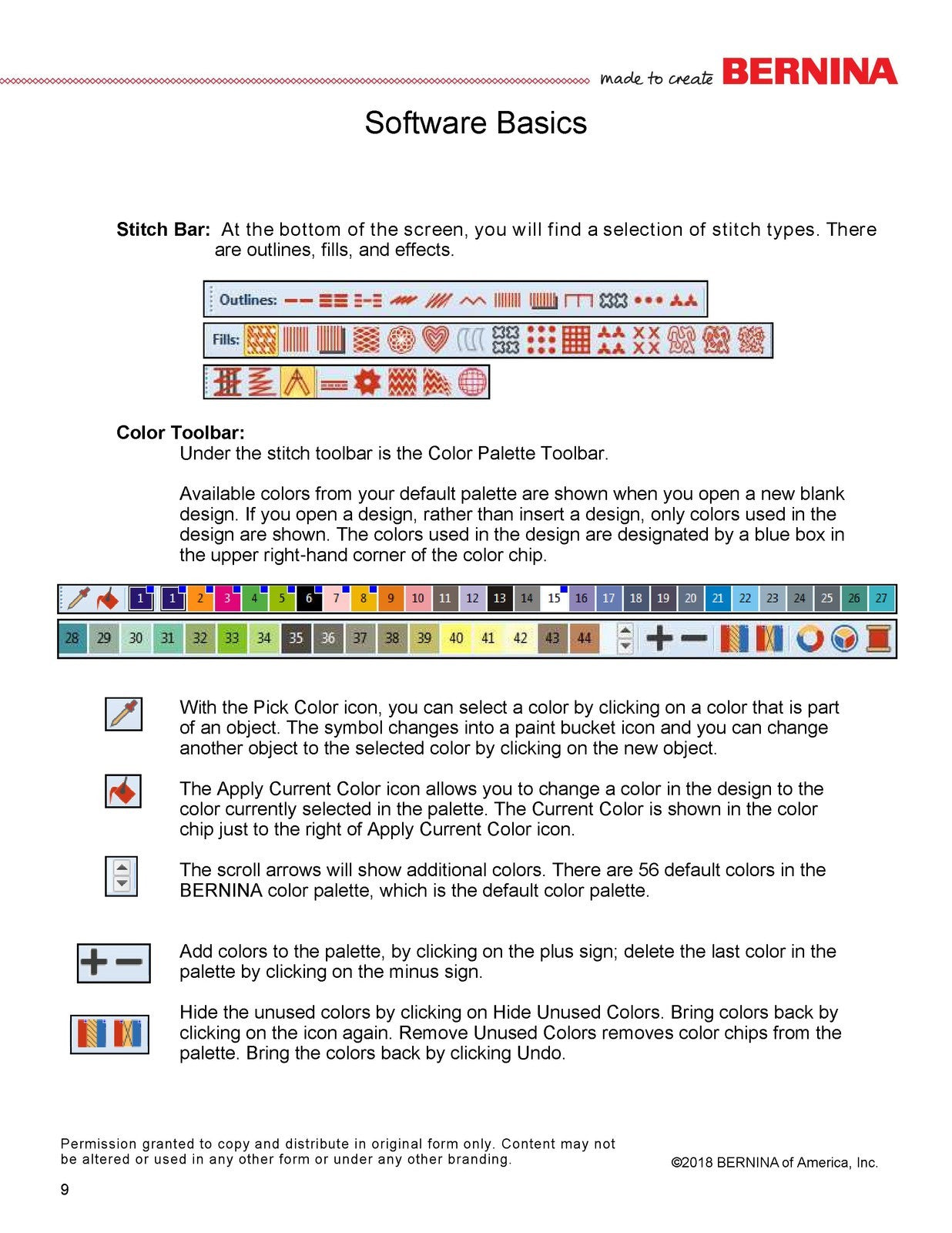 made to create BERNINA

Software Basics

**Stitch Bar:** At the bottom of the screen, you will find a selection of stitch types. There are outlines, fills, and effects.

Outlines:

Fills:

**Color Toolbar:**
Under the stitch toolbar is the Color Palette Toolbar.

Available colors from your default palette are shown when you open a new blank design. If you open a design, rather than insert a design, only colors used in the design are shown. The colors used in the design are designated by a blue box in the upper right-hand corner of the color chip.

1 1 2 3 4 5 6 7 8 9 10 11 12 13 14 15 16 17 18 19 20 21 22 23 24 25 26 27
28 29 30 31 32 33 34 35 36 37 38 39 40 41 42 43 44

With the Pick Color icon, you can select a color by clicking on a color that is part of an object. The symbol changes into a paint bucket icon and you can change another object to the selected color by clicking on the new object.

The Apply Current Color icon allows you to change a color in the design to the color currently selected in the palette. The Current Color is shown in the color chip just to the right of Apply Current Color icon.

The scroll arrows will show additional colors. There are 56 default colors in the BERNINA color palette, which is the default color palette.

Add colors to the palette, by clicking on the plus sign; delete the last color in the palette by clicking on the minus sign.

Hide the unused colors by clicking on Hide Unused Colors. Bring colors back by clicking on the icon again. Remove Unused Colors removes color chips from the palette. Bring the colors back by clicking Undo.

Permission granted to copy and distribute in original form only. Content may not be altered or used in any other form or under any other branding.

©2018 BERNINA of America, Inc.

9