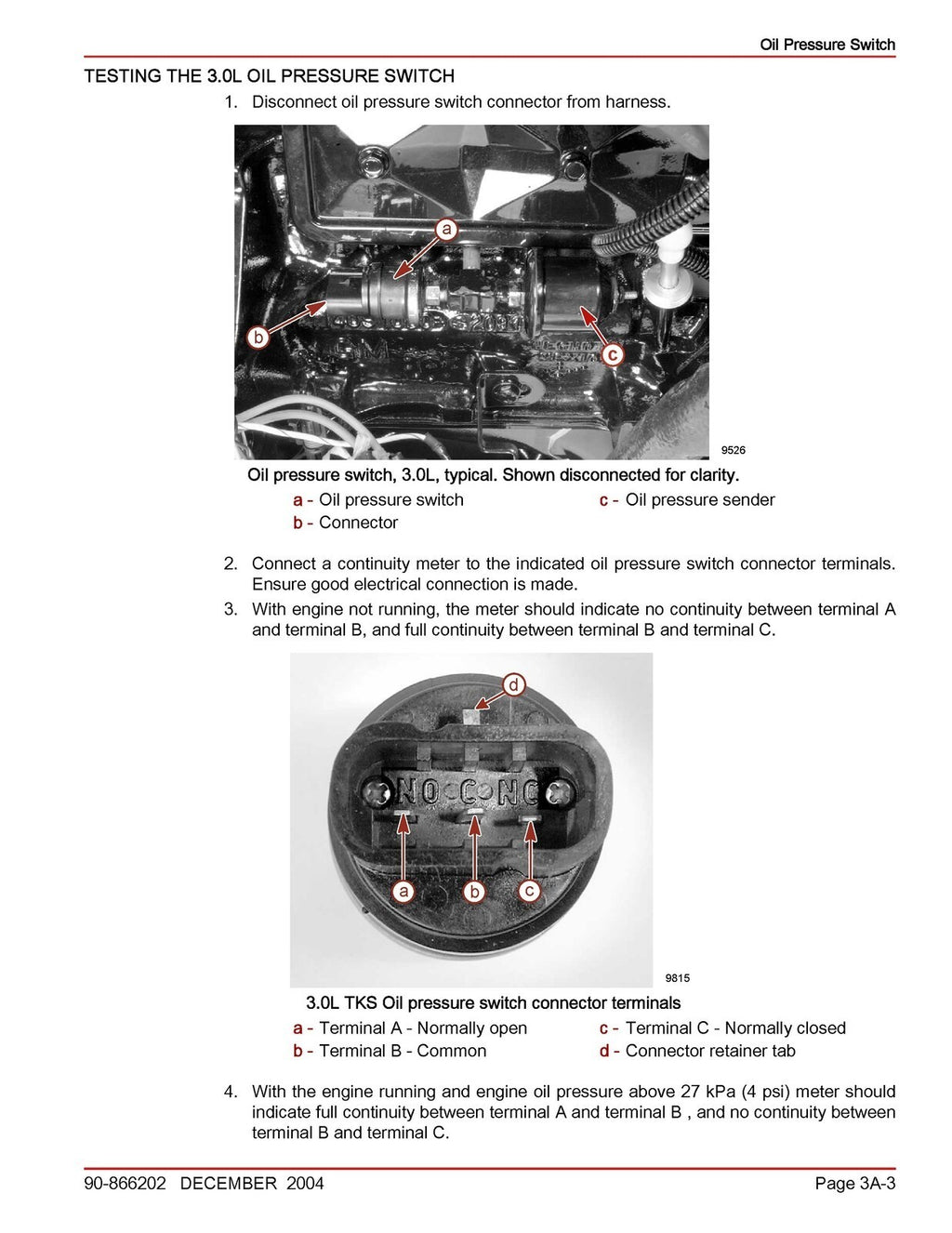 Oil Pressure Switch

TESTING THE 3.0L OIL PRESSURE SWITCH

1. Disconnect oil pressure switch connector from harness.

a

b

c

9526

Oil pressure switch, 3.0L, typical. Shown disconnected for clarity.

a - Oil pressure switch
b - Connector
c - Oil pressure sender

2. Connect a continuity meter to the indicated oil pressure switch connector terminals. Ensure good electrical connection is made.

3. With engine not running, the meter should indicate no continuity between terminal A and terminal B, and full continuity between terminal B and terminal C.

d

NO C NC

a b c

9815

3.0L TKS Oil pressure switch connector terminals

a - Terminal A - Normally open
b - Terminal B - Common
c - Terminal C - Normally closed
d - Connector retainer tab

4. With the engine running and engine oil pressure above 27 kPa (4 psi) meter should indicate full continuity between terminal A and terminal B , and no continuity between terminal B and terminal C.

90-866202 DECEMBER 2004

Page 3A-3