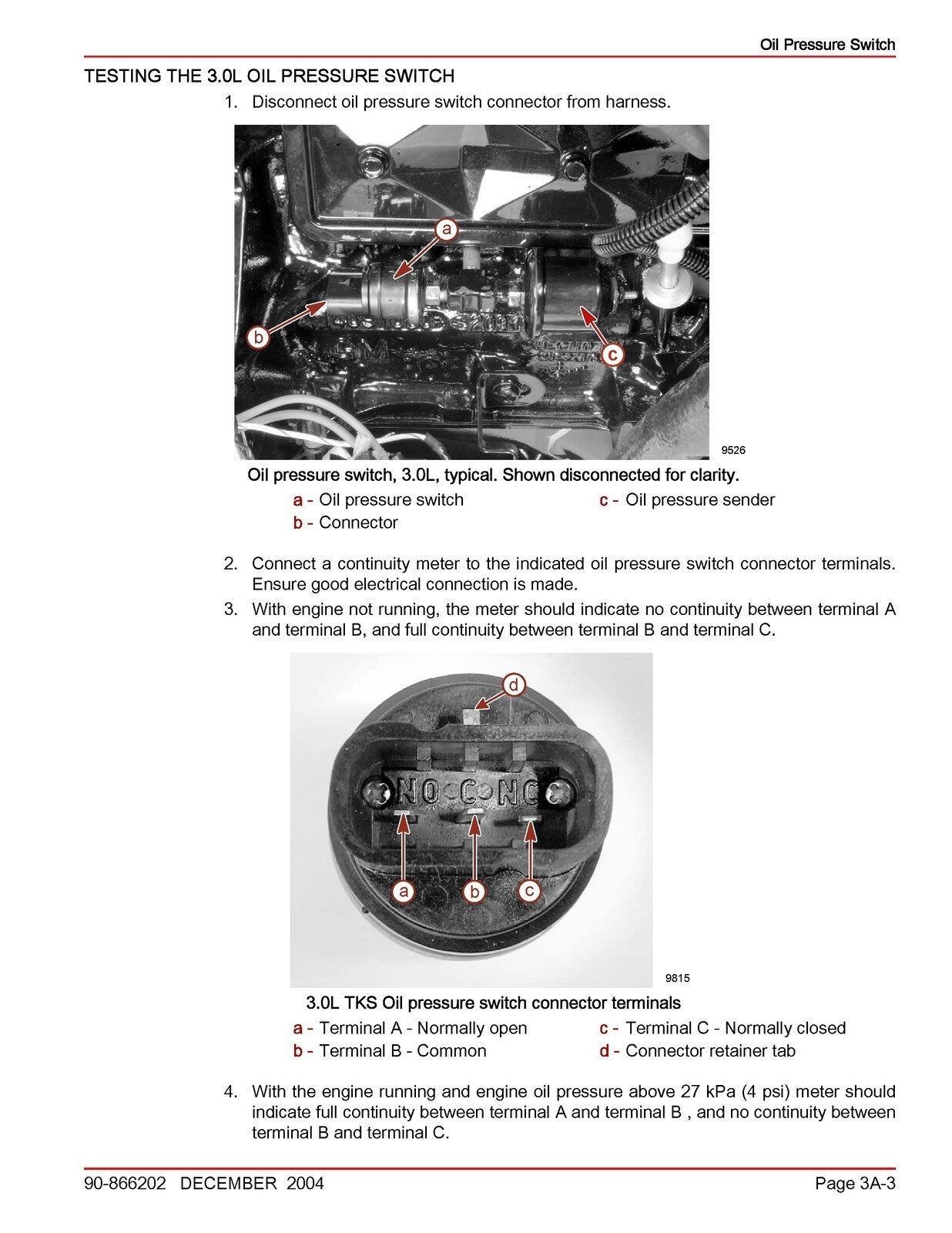 Oil Pressure Switch

TESTING THE 3.0L OIL PRESSURE SWITCH

1. Disconnect oil pressure switch connector from harness.

a

b

c

9526

Oil pressure switch, 3.0L, typical. Shown disconnected for clarity.

a - Oil pressure switch
b - Connector
c - Oil pressure sender

2. Connect a continuity meter to the indicated oil pressure switch connector terminals. Ensure good electrical connection is made.

3. With engine not running, the meter should indicate no continuity between terminal A and terminal B, and full continuity between terminal B and terminal C.

d

NO C NC

a b c

9815

3.0L TKS Oil pressure switch connector terminals

a - Terminal A - Normally open
b - Terminal B - Common
c - Terminal C - Normally closed
d - Connector retainer tab

4. With the engine running and engine oil pressure above 27 kPa (4 psi) meter should indicate full continuity between terminal A and terminal B , and no continuity between terminal B and terminal C.

90-866202 DECEMBER 2004

Page 3A-3