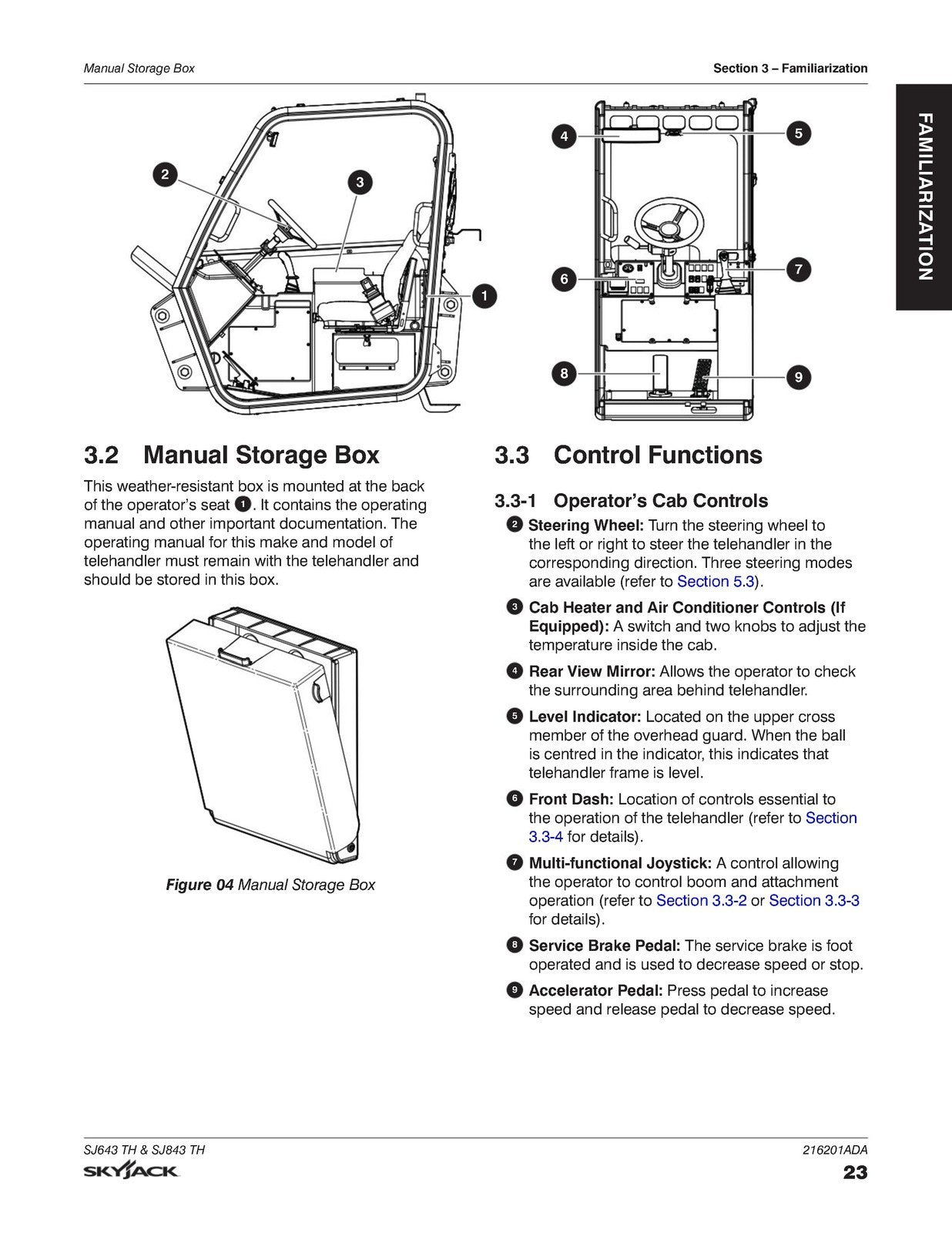 Manual Storage Box

Section 3 – Familiarization

FAMILIARIZATION

2

3

1

4

5

6

7

8

9

3.2 Manual Storage Box

This weather-resistant box is mounted at the back of the operator's seat 1. It contains the operating manual and other important documentation. The operating manual for this make and model of telehandler must remain with the telehandler and should be stored in this box.

Figure 04 Manual Storage Box

3.3 Control Functions

3.3-1 Operator's Cab Controls

2 Steering Wheel: Turn the steering wheel to the left or right to steer the telehandler in the corresponding direction. Three steering modes are available (refer to Section 5.3).

3 Cab Heater and Air Conditioner Controls (If Equipped): A switch and two knobs to adjust the temperature inside the cab.

4 Rear View Mirror: Allows the operator to check the surrounding area behind telehandler.

5 Level Indicator: Located on the upper cross member of the overhead guard. When the ball is centred in the indicator, this indicates that telehandler frame is level.

6 Front Dash: Location of controls essential to the operation of the telehandler (refer to Section 3.3-4 for details).

7 Multi-functional Joystick: A control allowing the operator to control boom and attachment operation (refer to Section 3.3-2 or Section 3.3-3 for details).

8 Service Brake Pedal: The service brake is foot operated and is used to decrease speed or stop.

9 Accelerator Pedal: Press pedal to increase speed and release pedal to decrease speed.

SJ643 TH & SJ843 TH

SKYJACK

216201ADA

23