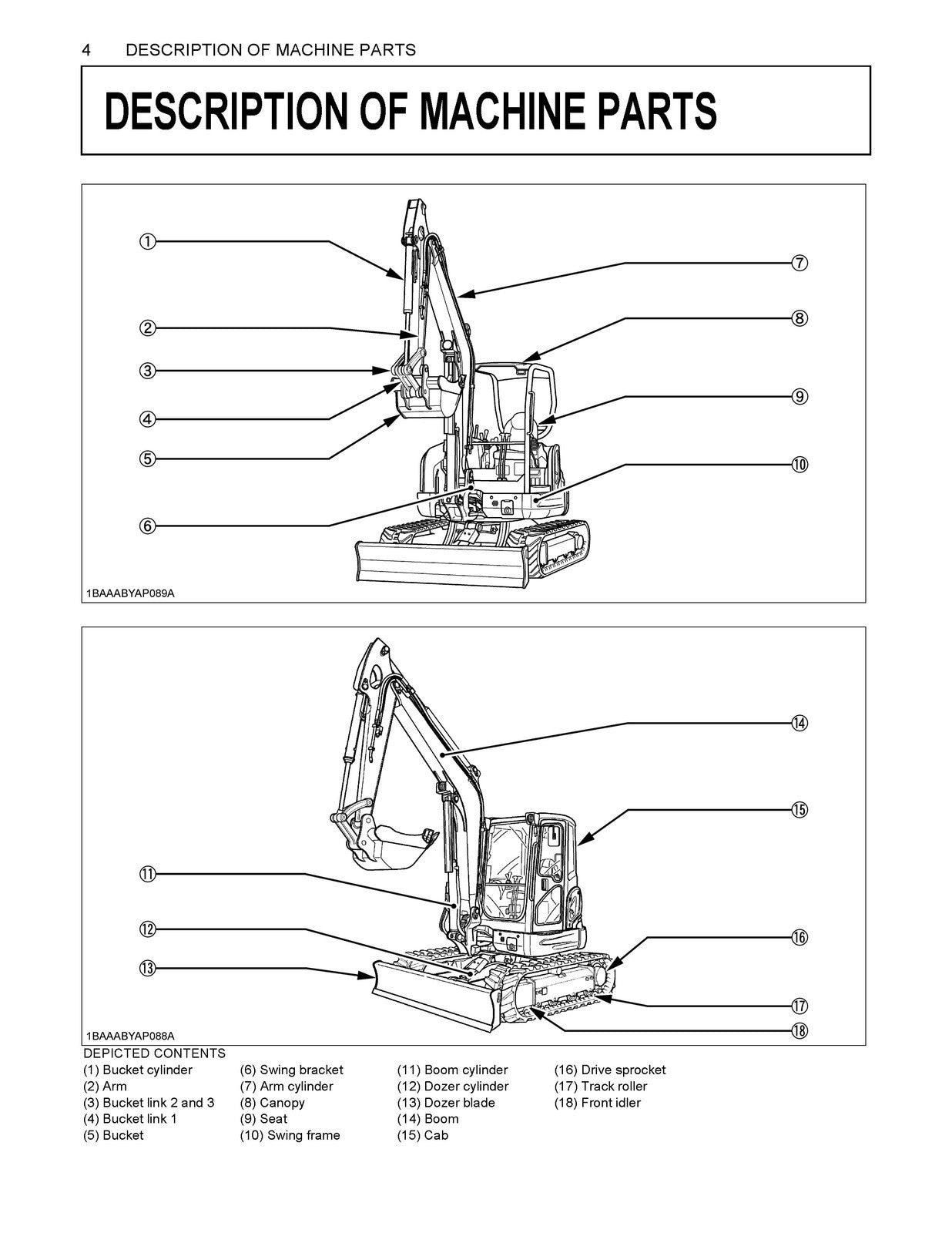 4 DESCRIPTION OF MACHINE PARTS

DESCRIPTION OF MACHINE PARTS

①
②
③
④
⑤
⑥
⑦
⑧
⑨
⑩

1BAAABYAP089A

⑪
⑫
⑬
⑭
⑮
⑯
⑰
⑱

1BAAABYAP088A

DEPICTED CONTENTS

(1) Bucket cylinder
(2) Arm
(3) Bucket link 2 and 3
(4) Bucket link 1
(5) Bucket

(6) Swing bracket
(7) Arm cylinder
(8) Canopy
(9) Seat
(10) Swing frame

(11) Boom cylinder
(12) Dozer cylinder
(13) Dozer blade
(14) Boom
(15) Cab

(16) Drive sprocket
(17) Track roller
(18) Front idler