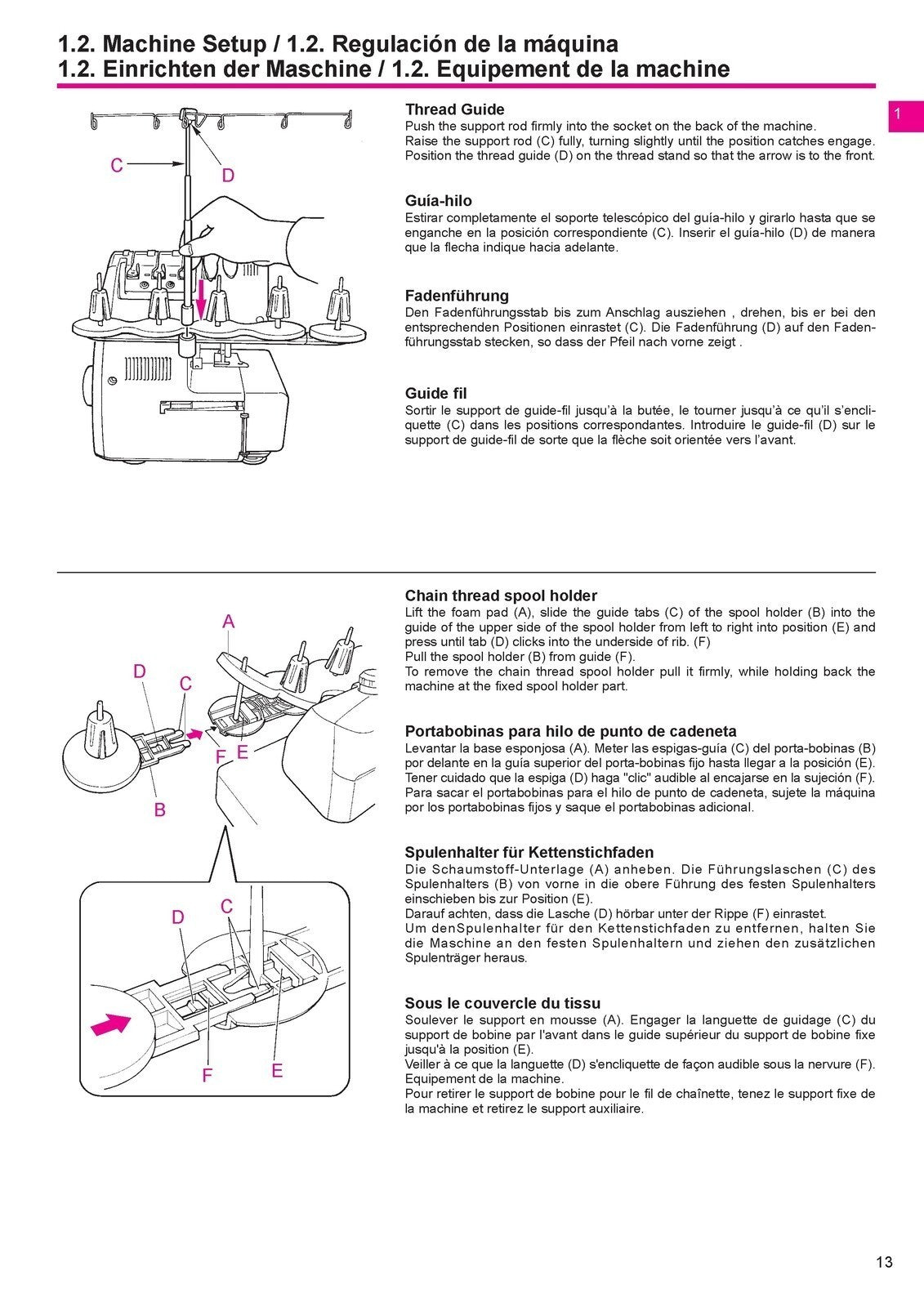 1.2. Machine Setup / 1.2. Regulación de la máquina
1.2. Einrichten der Maschine / 1.2. Equipement de la machine

1

C
D

Thread Guide
Push the support rod firmly into the socket on the back of the machine.
Raise the support rod (C) fully, turning slightly until the position catches engage.
Position the thread guide (D) on the thread stand so that the arrow is to the front.

Guía-hilo
Estirar completamente el soporte telescópico del guía-hilo y girarlo hasta que se enganche en la posición correspondiente (C). Inserir el guía-hilo (D) de manera que la flecha indique hacia adelante.

Fadenführung
Den Fadenführungsstab bis zum Anschlag ausziehen , drehen, bis er bei den entsprechenden Positionen einrastet (C). Die Fadenführung (D) auf den Fadenführungsstab stecken, so dass der Pfeil nach vorne zeigt .

Guide fil
Sortir le support de guide-fil jusqu'à la butée, le tourner jusqu'à ce qu'il s'encliquette (C) dans les positions correspondantes. Introduire le guide-fil (D) sur le support de guide-fil de sorte que la flèche soit orientée vers l'avant.

A
D
C
F
E
B
D
C
F
E

Chain thread spool holder
Lift the foam pad (A), slide the guide tabs (C) of the spool holder (B) into the guide of the upper side of the spool holder from left to right into position (E) and press until tab (D) clicks into the underside of rib. (F)
Pull the spool holder (B) from guide (F).
To remove the chain thread spool holder pull it firmly, while holding back the machine at the fixed spool holder part.

Portabobinas para hilo de punto de cadeneta
Levantar la base esponjosa (A). Meter las espigas-guía (C) del porta-bobinas (B) por delante en la guía superior del porta-bobinas fijo hasta llegar a la posición (E).
Tener cuidado que la espiga (D) haga "clic" audible al encajarse en la sujeción (F).
Para sacar el portabobinas para el hilo de punto de cadeneta, sujete la máquina por los portabobinas fijos y saque el portabobinas adicional.

Spulenhalter für Kettenstichfaden
Die Schaumstoff-Unterlage (A) anheben. Die Führungslaschen (C) des Spulenhalters (B) von vorne in die obere Führung des festen Spulenhalters einschieben bis zur Position (E).
Darauf achten, dass die Lasche (D) hörbar unter der Rippe (F) einrastet.
Um denSpulenhalter für den Kettenstichfaden zu entfernen, halten Sie die Maschine an den festen Spulenhaltern und ziehen den zusätzlichen Spulenträger heraus.

Sous le couvercle du tissu
Soulever le support en mousse (A). Engager la languette de guidage (C) du support de bobine par l'avant dans le guide supérieur du support de bobine fixe jusqu'à la position (E).
Veiller à ce que la languette (D) s'encliquette de façon audible sous la nervure (F).
Equipement de la machine.
Pour retirer le support de bobine pour le fil de chaînette, tenez le support fixe de la machine et retirez le support auxiliaire.

13