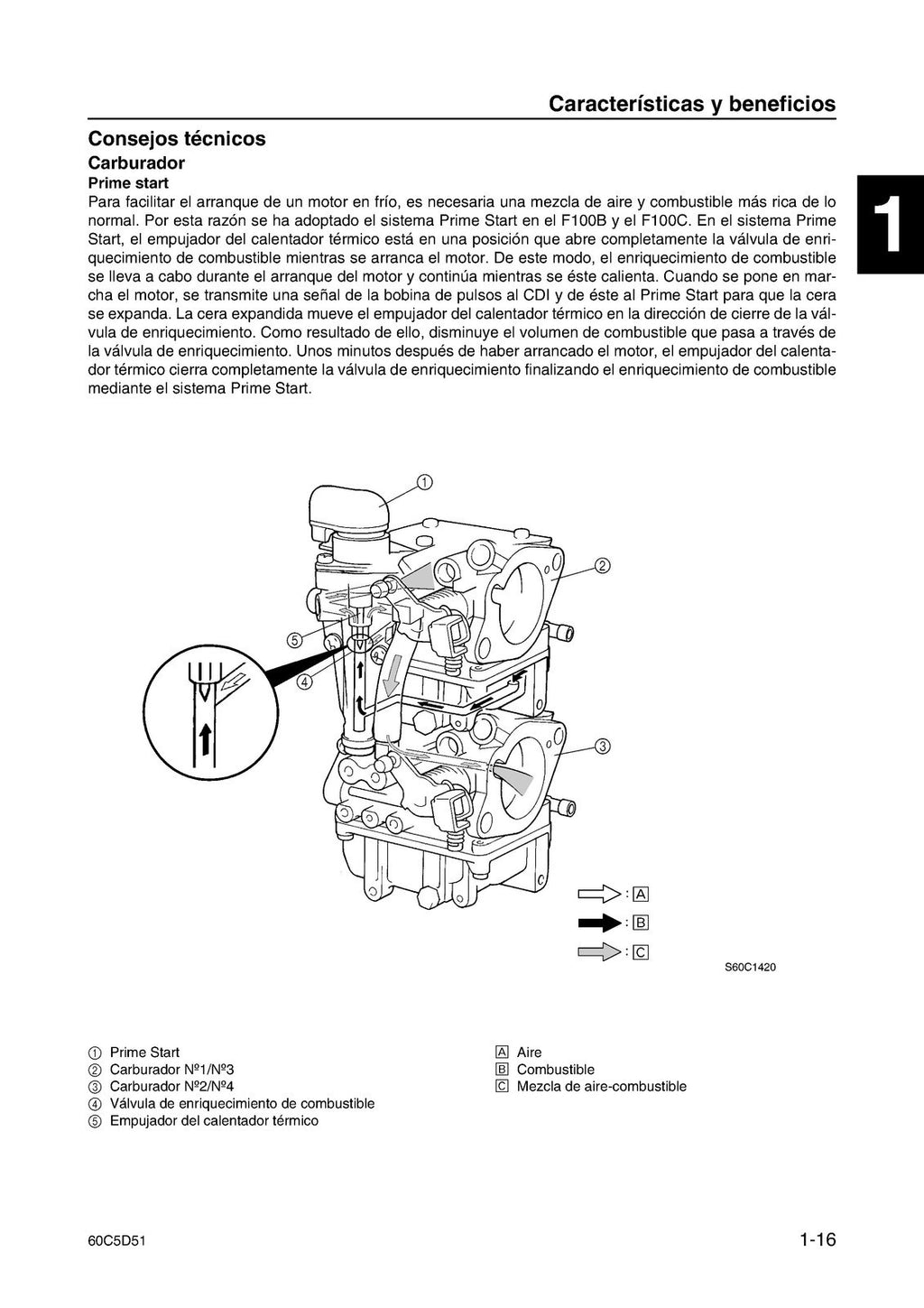 Características y beneficios

1

Consejos técnicos
Carburador
Prime start
Para facilitar el arranque de un motor en frío, es necesaria una mezcla de aire y combustible más rica de lo normal. Por esta razón se ha adoptado el sistema Prime Start en el F100B y el F100C. En el sistema Prime Start, el empujador del calentador térmico está en una posición que abre completamente la válvula de enriquecimiento de combustible mientras se arranca el motor. De este modo, el enriquecimiento de combustible se lleva a cabo durante el arranque del motor y continúa mientras se éste calienta. Cuando se pone en marcha el motor, se transmite una señal de la bobina de pulsos al CDI y de éste al Prime Start para que la cera se expanda. La cera expandida mueve el empujador del calentador térmico en la dirección de cierre de la válvula de enriquecimiento. Como resultado de ello, disminuye el volumen de combustible que pasa a través de la válvula de enriquecimiento. Unos minutos después de haber arrancado el motor, el empujador del calentador térmico cierra completamente la válvula de enriquecimiento finalizando el enriquecimiento de combustible mediante el sistema Prime Start.

①
②
⑤
④
③

: A
: B
: C

S60C1420

① Prime Start
② Carburador Nº1/Nº3
③ Carburador Nº2/Nº4
④ Válvula de enriquecimiento de combustible
⑤ Empujador del calentador térmico

A Aire
B Combustible
C Mezcla de aire-combustible

60C5D51

1-16