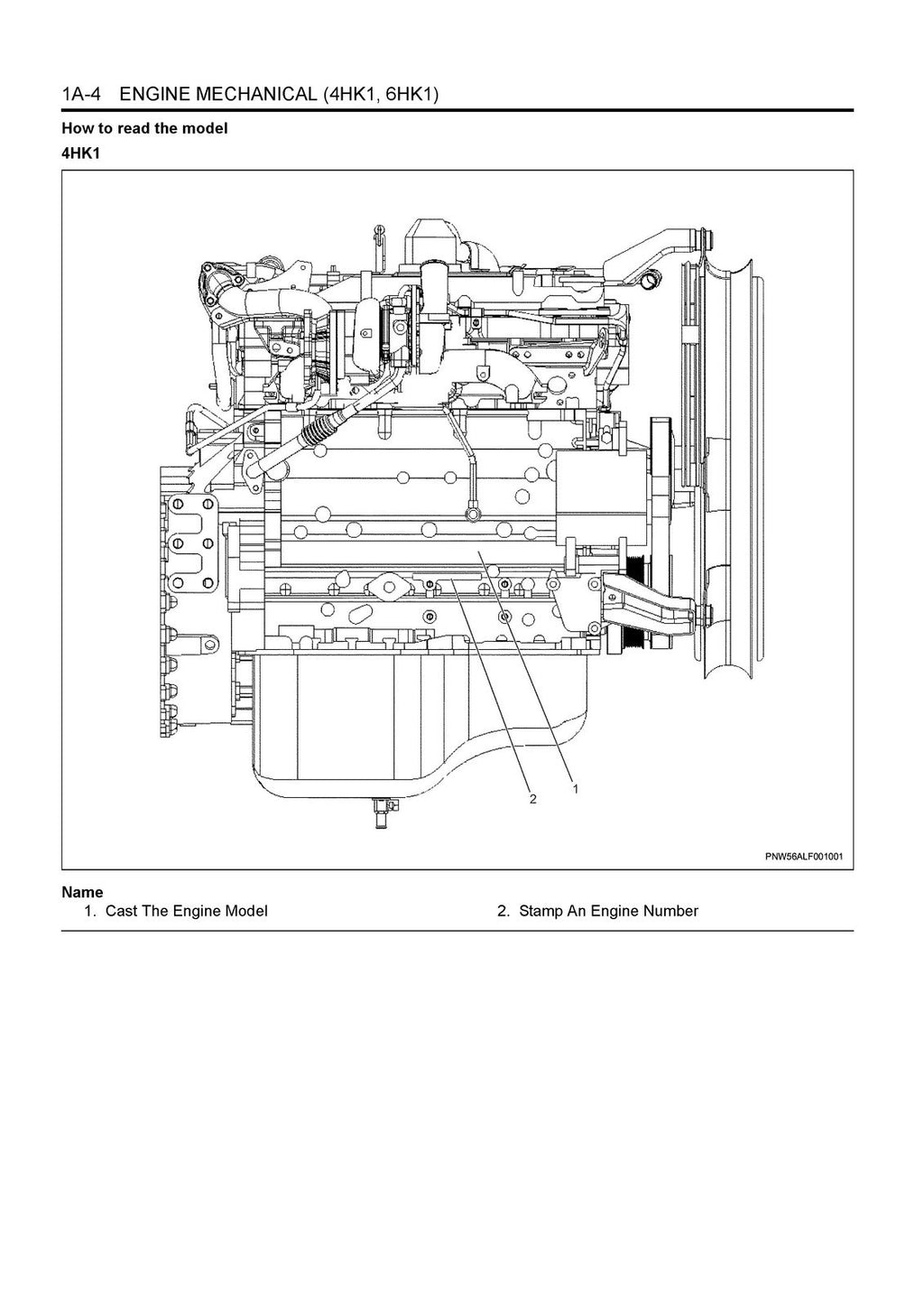 1A-4 ENGINE MECHANICAL (4HK1, 6HK1)

How to read the model

4HK1

2

1

PNW56ALF001001

Name

1. Cast The Engine Model

2. Stamp An Engine Number