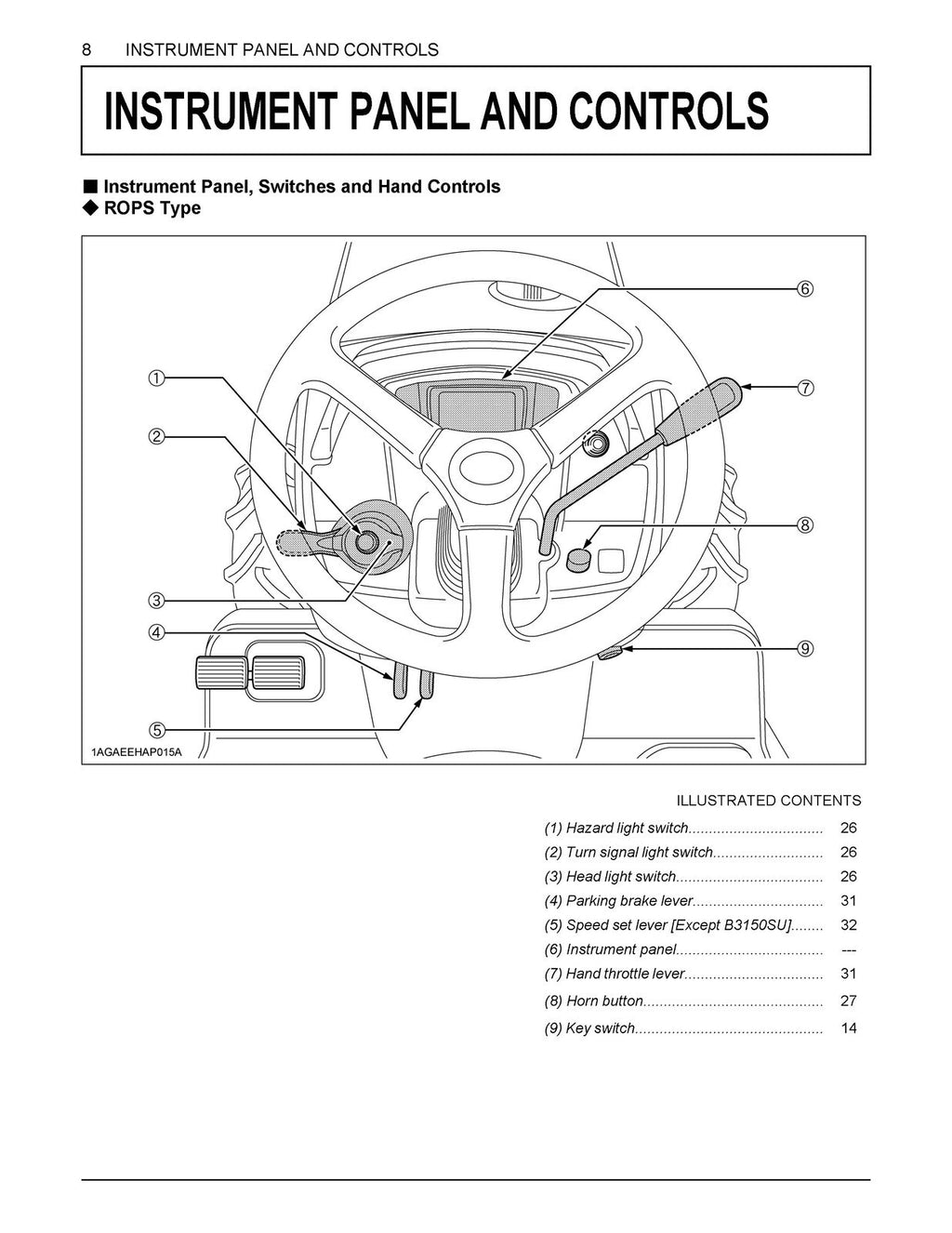 8 INSTRUMENT PANEL AND CONTROLS

INSTRUMENT PANEL AND CONTROLS

■ Instrument Panel, Switches and Hand Controls
◆ ROPS Type

①
②
③
④
⑤
⑥
⑦
⑧
⑨

1AGAEEHAP015A

ILLUSTRATED CONTENTS

(1) Hazard light switch................................ 26
(2) Turn signal light switch.......................... 26
(3) Head light switch................................... 26
(4) Parking brake lever............................... 31
(5) Speed set lever [Except B3150SU]........ 32
(6) Instrument panel................................... ---
(7) Hand throttle lever................................. 31
(8) Horn button........................................... 27
(9) Key switch............................................. 14