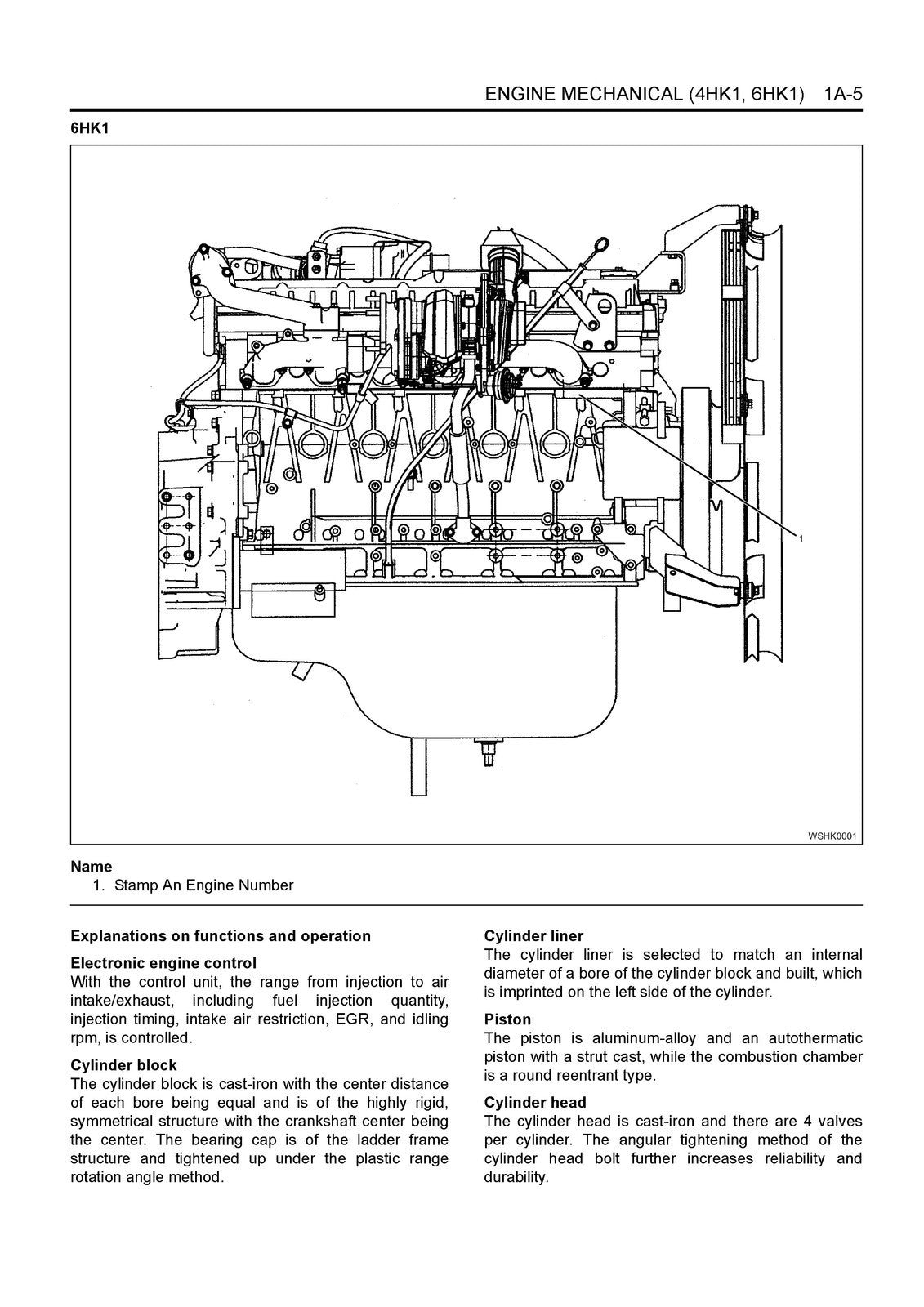 ENGINE MECHANICAL (4HK1, 6HK1) 1A-5

6HK1

1

WSHK0001

Name
1. Stamp An Engine Number

Explanations on functions and operation

Electronic engine control
With the control unit, the range from injection to air intake/exhaust, including fuel injection quantity, injection timing, intake air restriction, EGR, and idling rpm, is controlled.

Cylinder block
The cylinder block is cast-iron with the center distance of each bore being equal and is of the highly rigid, symmetrical structure with the crankshaft center being the center. The bearing cap is of the ladder frame structure and tightened up under the plastic range rotation angle method.

Cylinder liner
The cylinder liner is selected to match an internal diameter of a bore of the cylinder block and built, which is imprinted on the left side of the cylinder.

Piston
The piston is aluminum-alloy and an autothermatic piston with a strut cast, while the combustion chamber is a round reentrant type.

Cylinder head
The cylinder head is cast-iron and there are 4 valves per cylinder. The angular tightening method of the cylinder head bolt further increases reliability and durability.