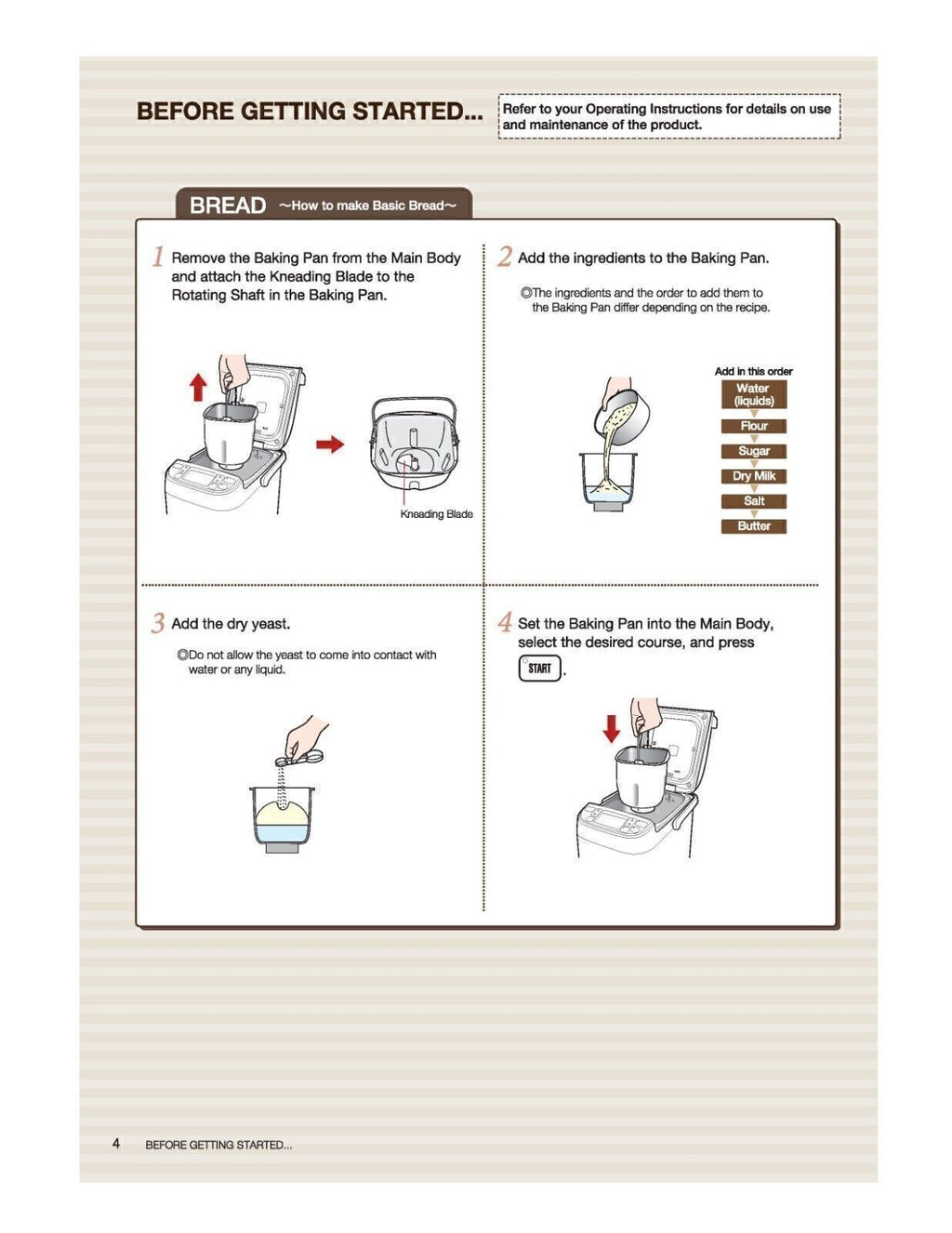 BEFORE GETTING STARTED...

Refer to your Operating Instructions for details on use and maintenance of the product.

BREAD ~How to make Basic Bread~

1 Remove the Baking Pan from the Main Body and attach the Kneading Blade to the Rotating Shaft in the Baking Pan.

Kneading Blade

2 Add the ingredients to the Baking Pan.

◎The ingredients and the order to add them to the Baking Pan differ depending on the recipe.

Add in this order

Water (liquids)

Flour

Sugar

Dry Milk

Salt

Butter

3 Add the dry yeast.

◎Do not allow the yeast to come into contact with water or any liquid.

4 Set the Baking Pan into the Main Body, select the desired course, and press START.

4 BEFORE GETTING STARTED...