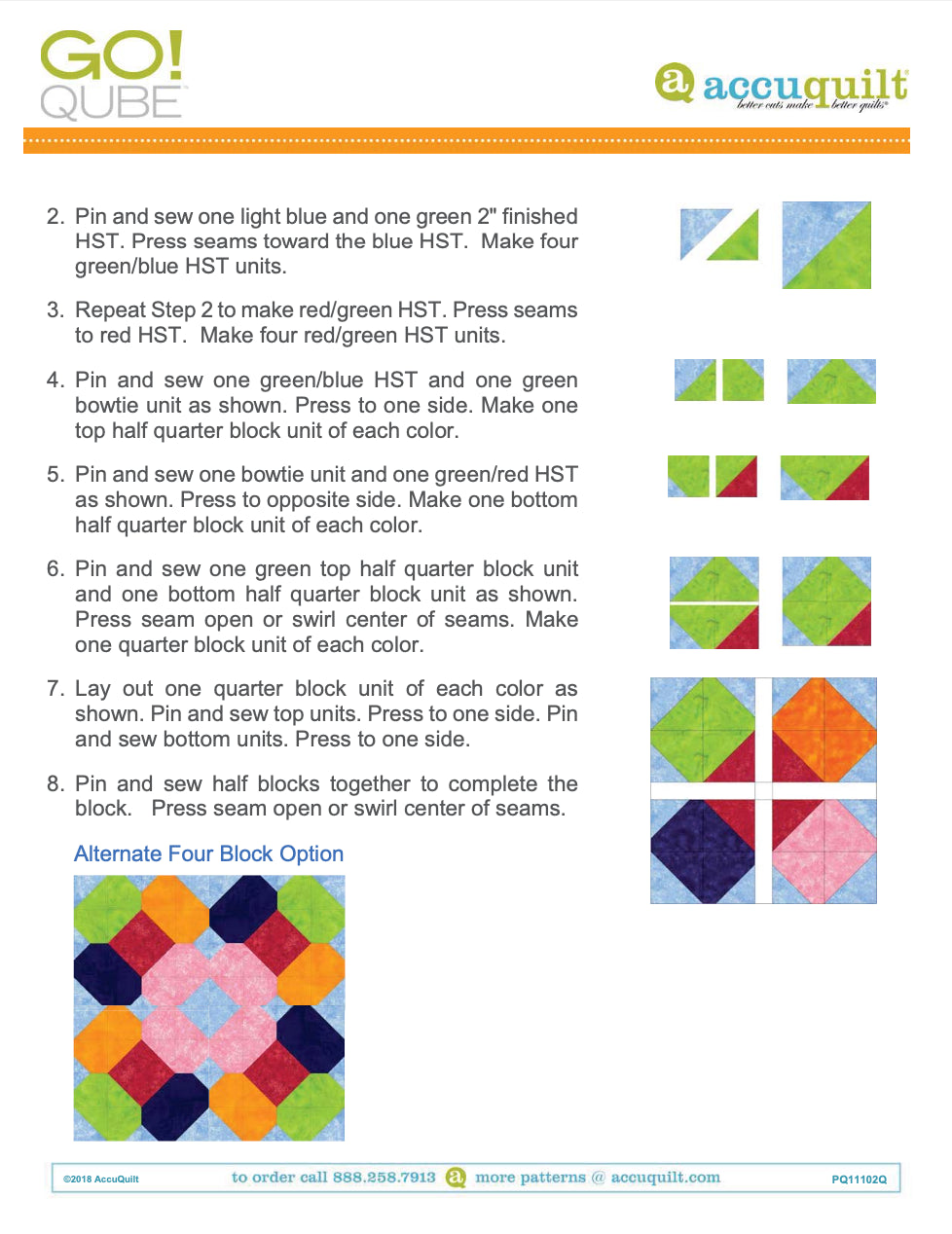 GO!
QUBE

a accuquilt
better cuts make better quilts

2. Pin and sew one light blue and one green 2" finished HST. Press seams toward the blue HST. Make four green/blue HST units.

3. Repeat Step 2 to make red/green HST. Press seams to red HST. Make four red/green HST units.

4. Pin and sew one green/blue HST and one green bowtie unit as shown. Press to one side. Make one top half quarter block unit of each color.

5. Pin and sew one bowtie unit and one green/red HST as shown. Press to opposite side. Make one bottom half quarter block unit of each color.

6. Pin and sew one green top half quarter block unit and one bottom half quarter block unit as shown. Press seam open or swirl center of seams. Make one quarter block unit of each color.

7. Lay out one quarter block unit of each color as shown. Pin and sew top units. Press to one side. Pin and sew bottom units. Press to one side.

8. Pin and sew half blocks together to complete the block. Press seam open or swirl center of seams.

Alternate Four Block Option

©2018 AccuQuilt to order call 888.258.7913 a more patterns @ accuquilt.com PQ11102Q