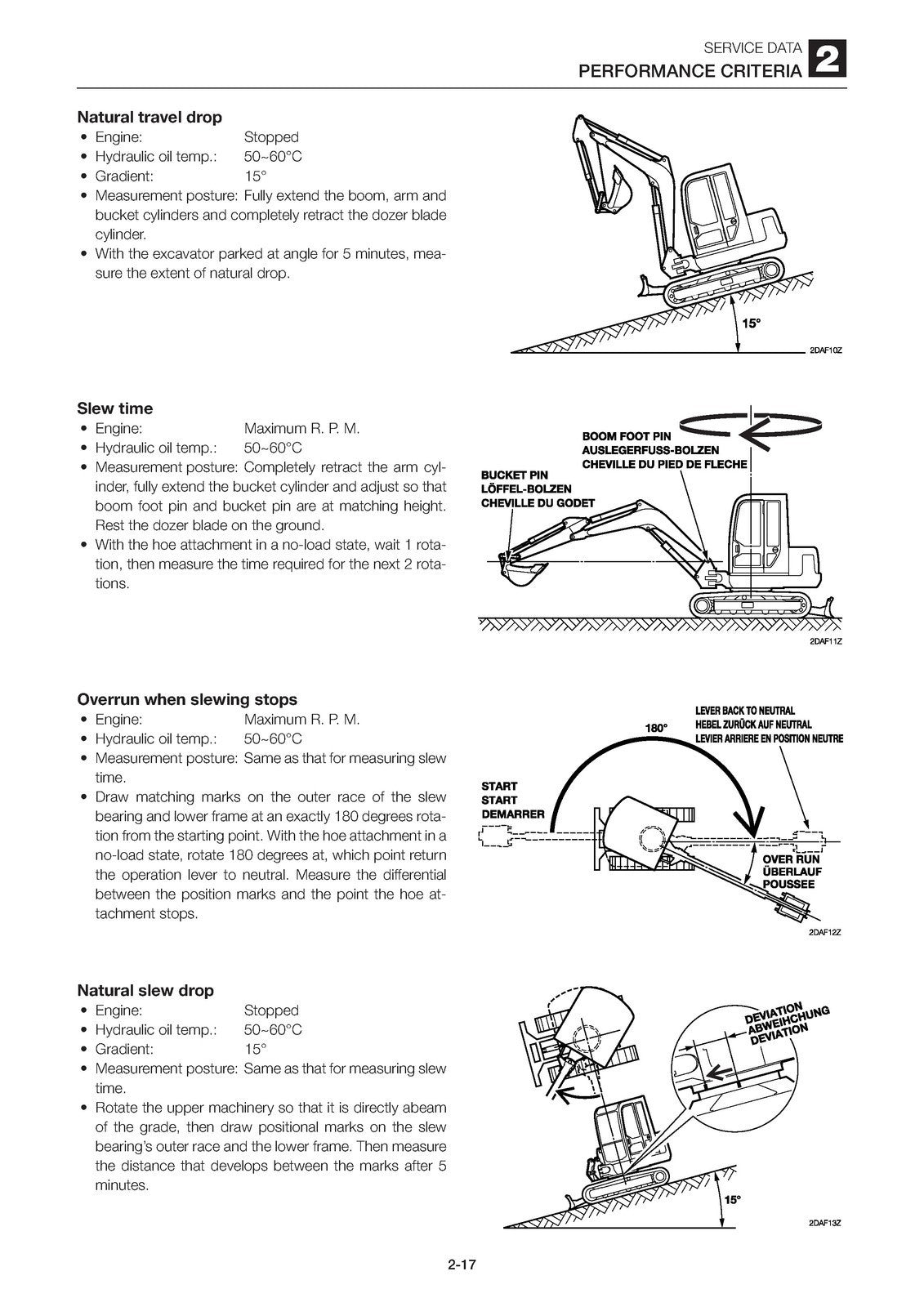 SERVICE DATA
PERFORMANCE CRITERIA 2

Natural travel drop
• Engine: Stopped
• Hydraulic oil temp.: 50~60°C
• Gradient: 15°
• Measurement posture: Fully extend the boom, arm and bucket cylinders and completely retract the dozer blade cylinder.
• With the excavator parked at angle for 5 minutes, measure the extent of natural drop.

15°
2DAF10Z

Slew time
• Engine: Maximum R. P. M.
• Hydraulic oil temp.: 50~60°C
• Measurement posture: Completely retract the arm cylinder, fully extend the bucket cylinder and adjust so that boom foot pin and bucket pin are at matching height. Rest the dozer blade on the ground.
• With the hoe attachment in a no-load state, wait 1 rotation, then measure the time required for the next 2 rotations.

BOOM FOOT PIN
AUSLEGERFUSS-BOLZEN
CHEVILLE DU PIED DE FLECHE
BUCKET PIN
LÖFFEL-BOLZEN
CHEVILLE DU GODET
2DAF11Z

Overrun when slewing stops
• Engine: Maximum R. P. M.
• Hydraulic oil temp.: 50~60°C
• Measurement posture: Same as that for measuring slew time.
• Draw matching marks on the outer race of the slew bearing and lower frame at an exactly 180 degrees rotation from the starting point. With the hoe attachment in a no-load state, rotate 180 degrees at, which point return the operation lever to neutral. Measure the differential between the position marks and the point the hoe attachment stops.

LEVER BACK TO NEUTRAL
HEBEL ZURÜCK AUF NEUTRAL
LEVIER ARRIERE EN POSITION NEUTRE
180°
START
START
DEMARRER
OVER RUN
ÜBERLAUF
POUSSEE
2DAF12Z

Natural slew drop
• Engine: Stopped
• Hydraulic oil temp.: 50~60°C
• Gradient: 15°
• Measurement posture: Same as that for measuring slew time.
• Rotate the upper machinery so that it is directly abeam of the grade, then draw positional marks on the slew bearing's outer race and the lower frame. Then measure the distance that develops between the marks after 5 minutes.

DEVIATION
ABWEICHUNG
DEVIATION
15°
2DAF13Z

2-17