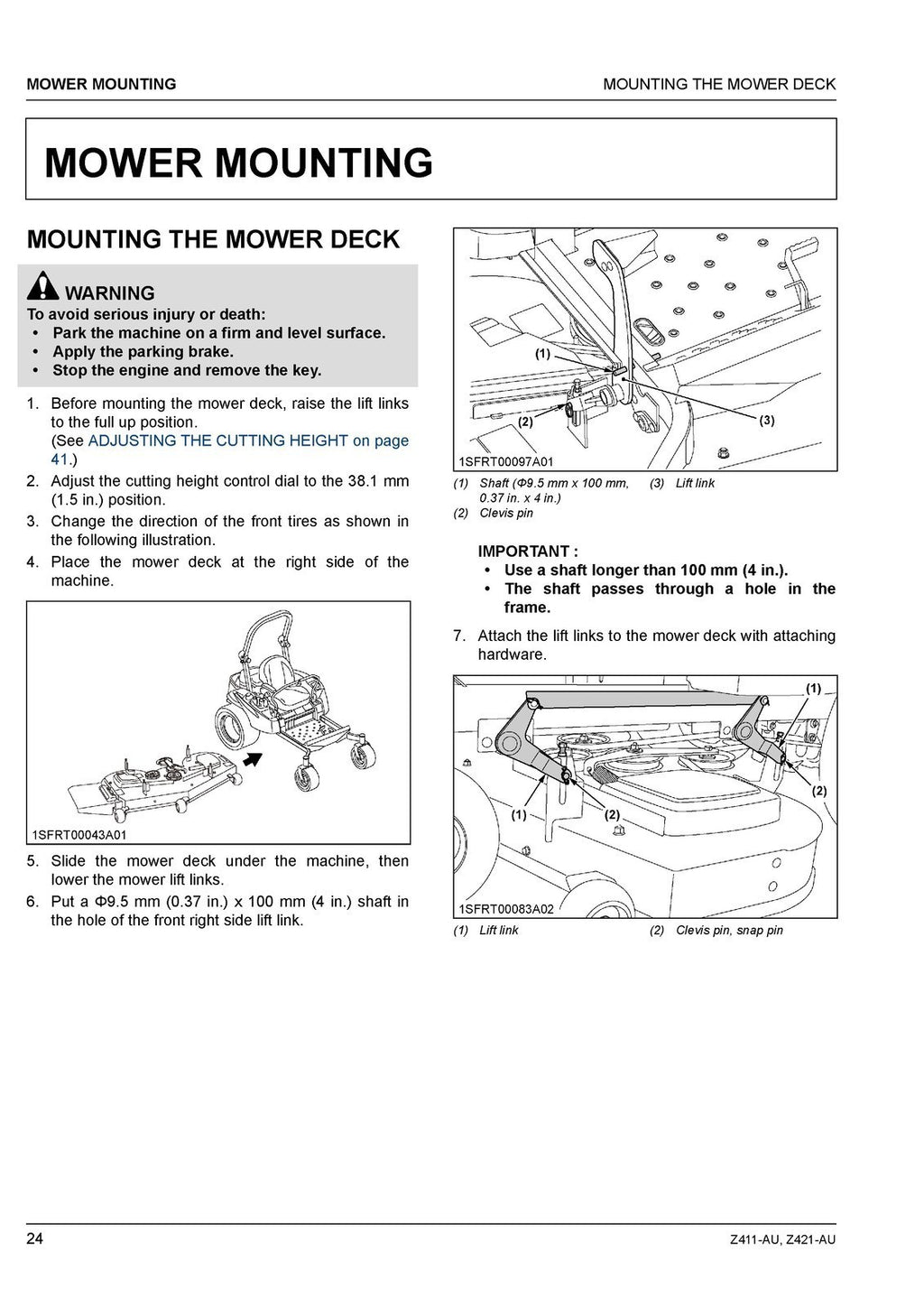 MOWER MOUNTING

MOUNTING THE MOWER DECK

MOWER MOUNTING

MOUNTING THE MOWER DECK

WARNING
To avoid serious injury or death:
• Park the machine on a firm and level surface.
• Apply the parking brake.
• Stop the engine and remove the key.

1. Before mounting the mower deck, raise the lift links to the full up position. (See ADJUSTING THE CUTTING HEIGHT on page 41.)
2. Adjust the cutting height control dial to the 38.1 mm (1.5 in.) position.
3. Change the direction of the front tires as shown in the following illustration.
4. Place the mower deck at the right side of the machine.

1SFRT00043A01

5. Slide the mower deck under the machine, then lower the mower lift links.
6. Put a Φ9.5 mm (0.37 in.) x 100 mm (4 in.) shaft in the hole of the front right side lift link.

(1)
(2)
(3)
1SFRT00097A01

(1) Shaft (Φ9.5 mm x 100 mm, 0.37 in. x 4 in.)
(2) Clevis pin
(3) Lift link

IMPORTANT :
• Use a shaft longer than 100 mm (4 in.).
• The shaft passes through a hole in the frame.

7. Attach the lift links to the mower deck with attaching hardware.

(1)
(2)
(1)
(2)
1SFRT00083A02

(1) Lift link
(2) Clevis pin, snap pin

24

Z411-AU, Z421-AU