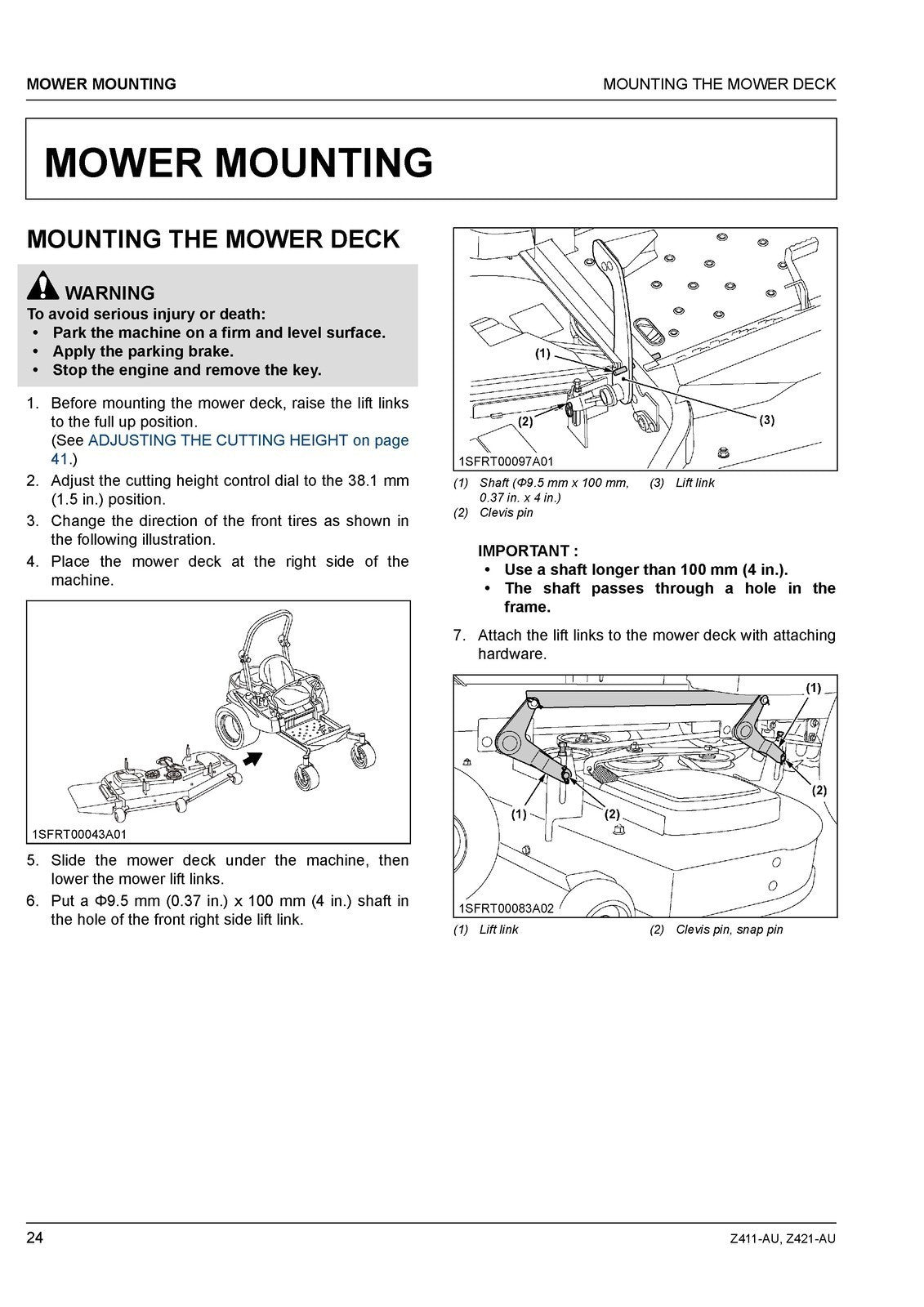 MOWER MOUNTING

MOUNTING THE MOWER DECK

MOWER MOUNTING

MOUNTING THE MOWER DECK

WARNING
To avoid serious injury or death:
• Park the machine on a firm and level surface.
• Apply the parking brake.
• Stop the engine and remove the key.

1. Before mounting the mower deck, raise the lift links to the full up position. (See ADJUSTING THE CUTTING HEIGHT on page 41.)
2. Adjust the cutting height control dial to the 38.1 mm (1.5 in.) position.
3. Change the direction of the front tires as shown in the following illustration.
4. Place the mower deck at the right side of the machine.

1SFRT00043A01

5. Slide the mower deck under the machine, then lower the mower lift links.
6. Put a Φ9.5 mm (0.37 in.) x 100 mm (4 in.) shaft in the hole of the front right side lift link.

(1)
(2)
(3)
1SFRT00097A01

(1) Shaft (Φ9.5 mm x 100 mm, 0.37 in. x 4 in.)
(2) Clevis pin
(3) Lift link

IMPORTANT :
• Use a shaft longer than 100 mm (4 in.).
• The shaft passes through a hole in the frame.

7. Attach the lift links to the mower deck with attaching hardware.

(1)
(2)
(1)
(2)
1SFRT00083A02

(1) Lift link
(2) Clevis pin, snap pin

24

Z411-AU, Z421-AU