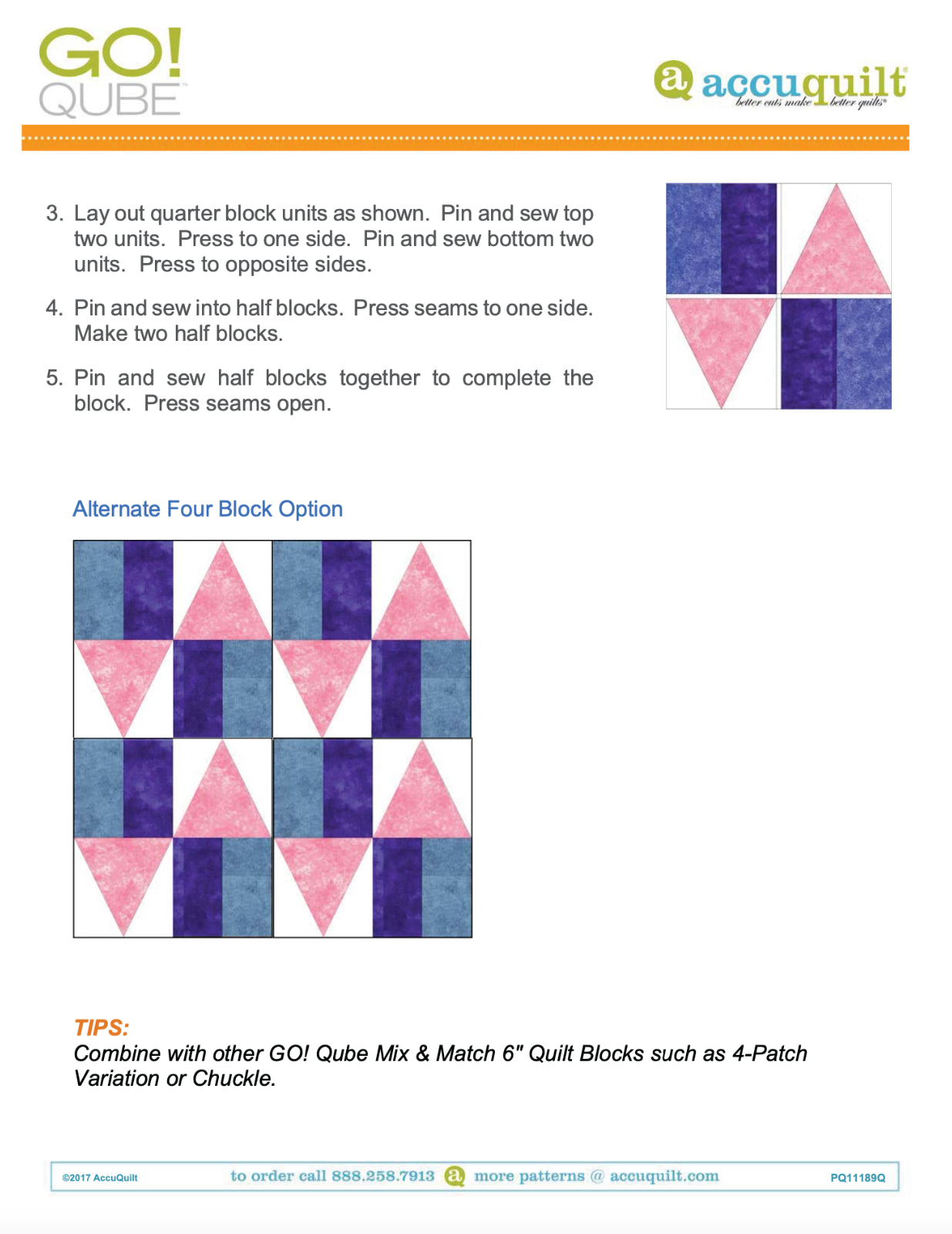 GO! QUBE™

a accuquilt® better cuts make better quilts®

3. Lay out quarter block units as shown. Pin and sew top two units. Press to one side. Pin and sew bottom two units. Press to opposite sides.

4. Pin and sew into half blocks. Press seams to one side. Make two half blocks.

5. Pin and sew half blocks together to complete the block. Press seams open.

Alternate Four Block Option

TIPS:
Combine with other GO! Qube Mix & Match 6" Quilt Blocks such as 4-Patch Variation or Chuckle.

©2017 AccuQuilt to order call 888.258.7913 a more patterns @ accuquilt.com PQ11189Q