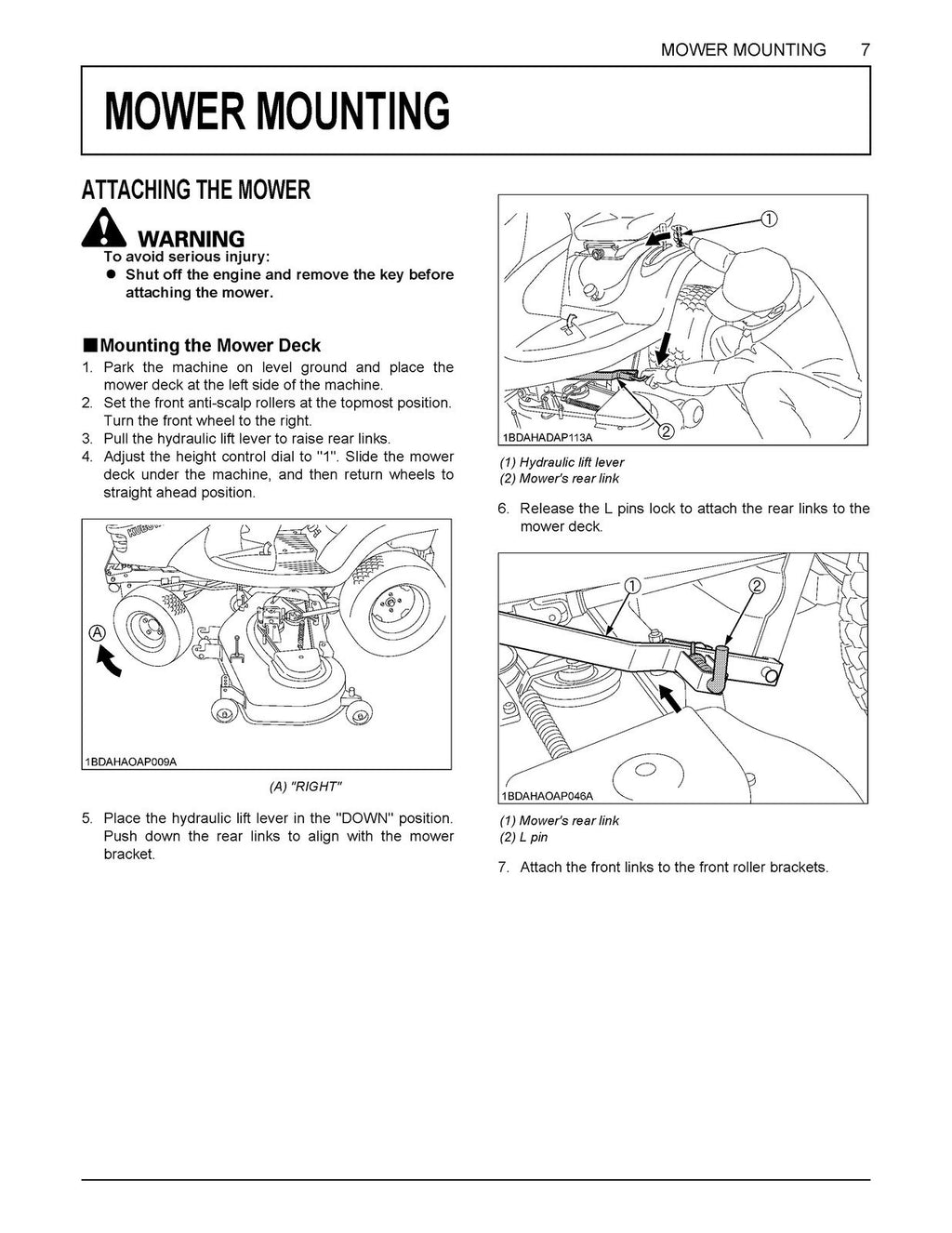 MOWER MOUNTING 7

MOWER MOUNTING

ATTACHING THE MOWER

WARNING
To avoid serious injury:
● Shut off the engine and remove the key before attaching the mower.

■Mounting the Mower Deck
1. Park the machine on level ground and place the mower deck at the left side of the machine.
2. Set the front anti-scalp rollers at the topmost position. Turn the front wheel to the right.
3. Pull the hydraulic lift lever to raise rear links.
4. Adjust the height control dial to "1". Slide the mower deck under the machine, and then return wheels to straight ahead position.

A

1BDAHAOAP009A

(A) "RIGHT"

5. Place the hydraulic lift lever in the "DOWN" position. Push down the rear links to align with the mower bracket.

1
2
1BDAHADAP113A

(1) Hydraulic lift lever
(2) Mower's rear link

6. Release the L pins lock to attach the rear links to the mower deck.

1
2
1BDAHAOAP046A

(1) Mower's rear link
(2) L pin

7. Attach the front links to the front roller brackets.