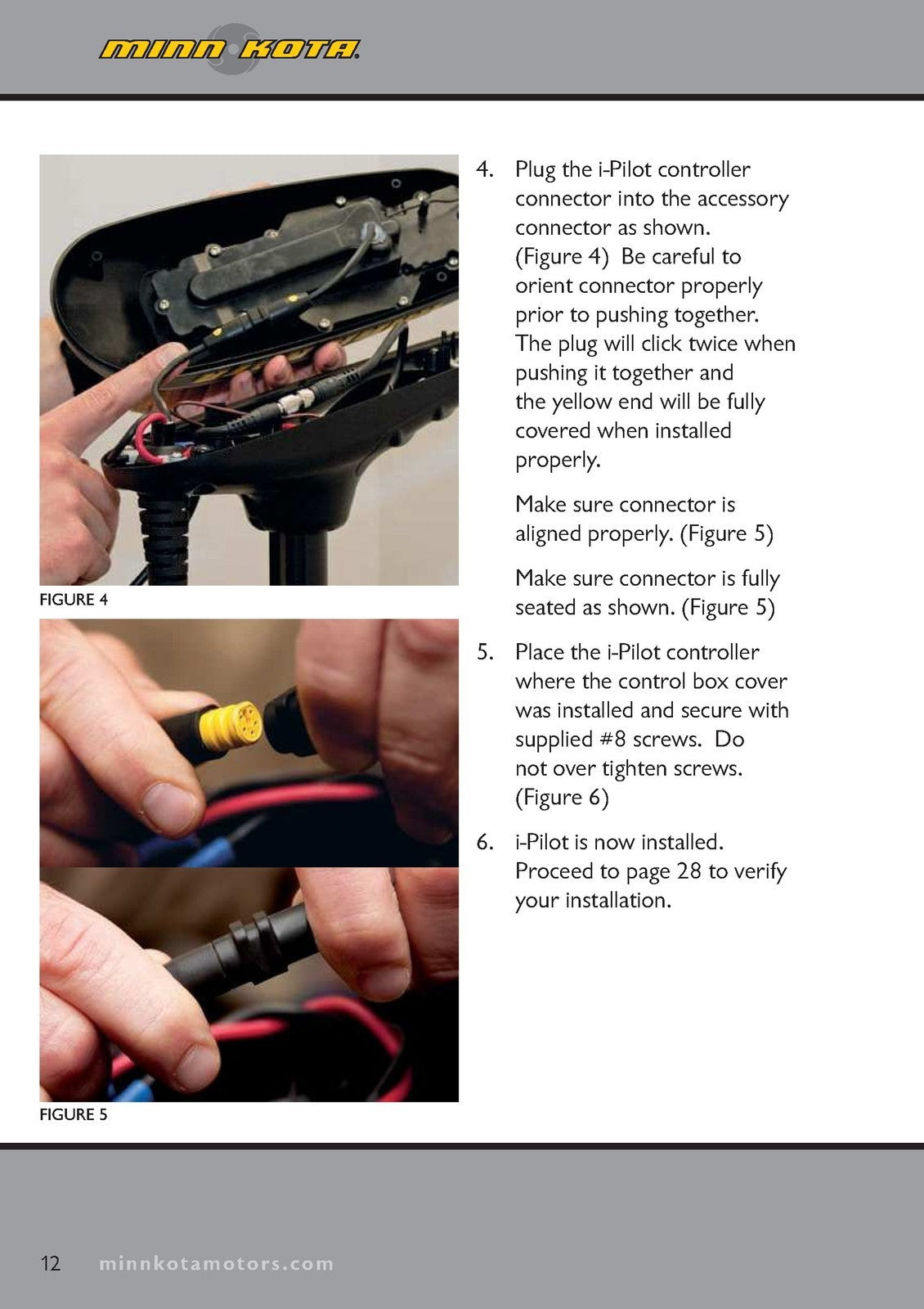 MINN KOTA

FIGURE 4

FIGURE 5

4. Plug the i-Pilot controller connector into the accessory connector as shown. (Figure 4) Be careful to orient connector properly prior to pushing together. The plug will click twice when pushing it together and the yellow end will be fully covered when installed properly.

Make sure connector is aligned properly. (Figure 5)

Make sure connector is fully seated as shown. (Figure 5)

5. Place the i-Pilot controller where the control box cover was installed and secure with supplied #8 screws. Do not over tighten screws. (Figure 6)

6. i-Pilot is now installed. Proceed to page 28 to verify your installation.

12 minnkotamotors.com